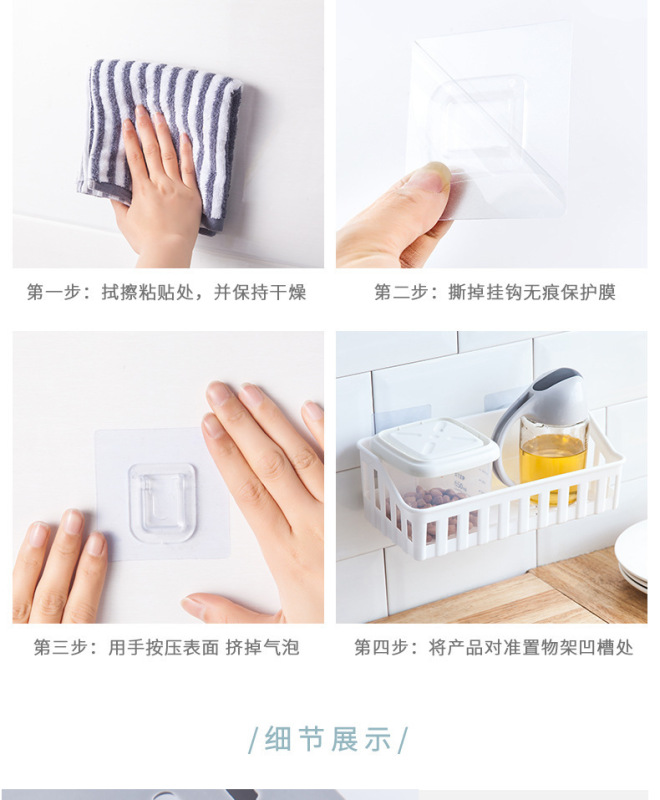 第一步：拭擦粘贴处，并保持干燥

第二步：撕掉挂钩无痕保护膜

第三步：用手按压表面 挤掉气泡

第四步：将产品对准置物架凹槽处

/细节展示/