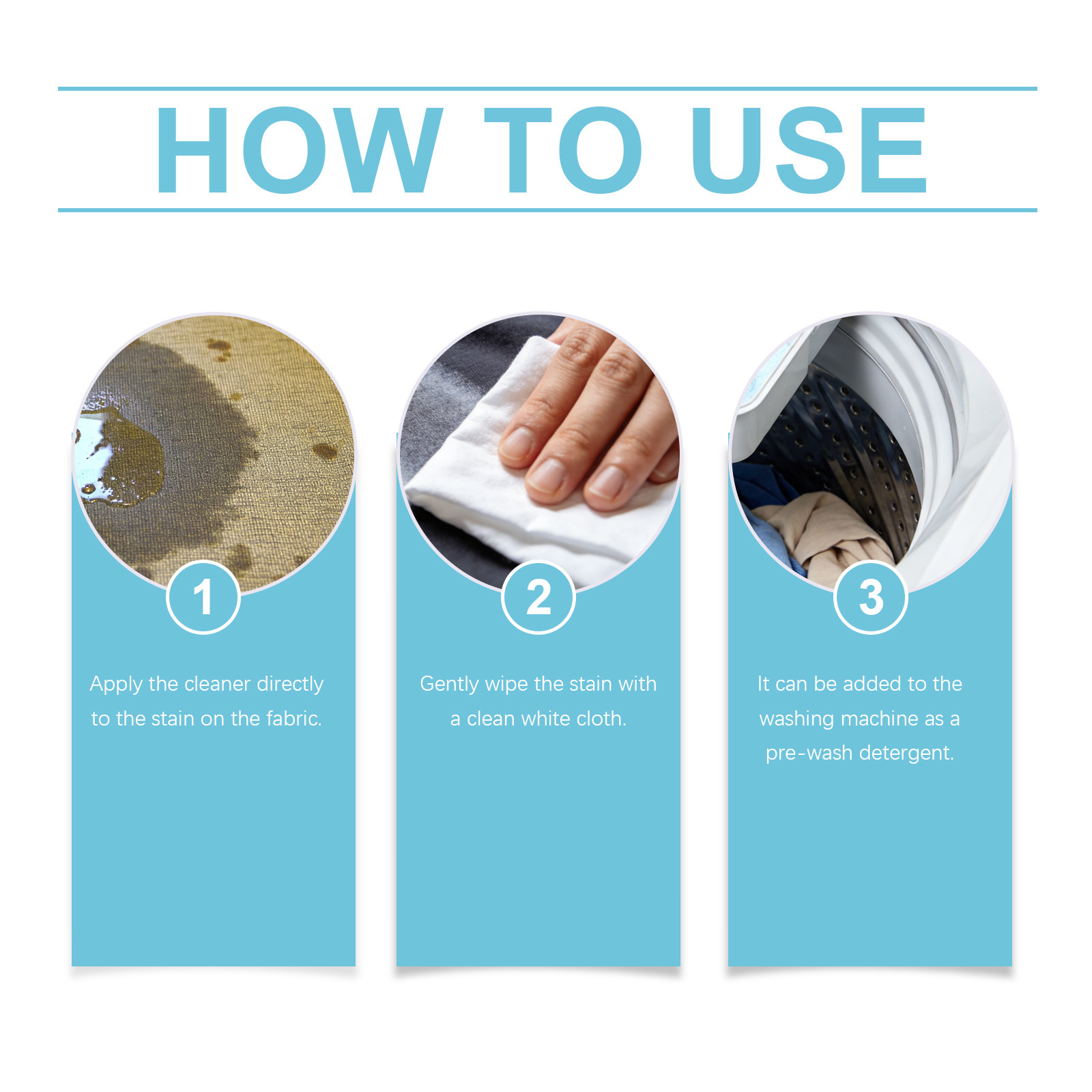 HOW TO USE

1

Apply the cleaner directly to the stain on the fabric.

2

Gently wipe the stain with a clean white cloth.

3

It can be added to the washing machine as a pre-wash detergent.