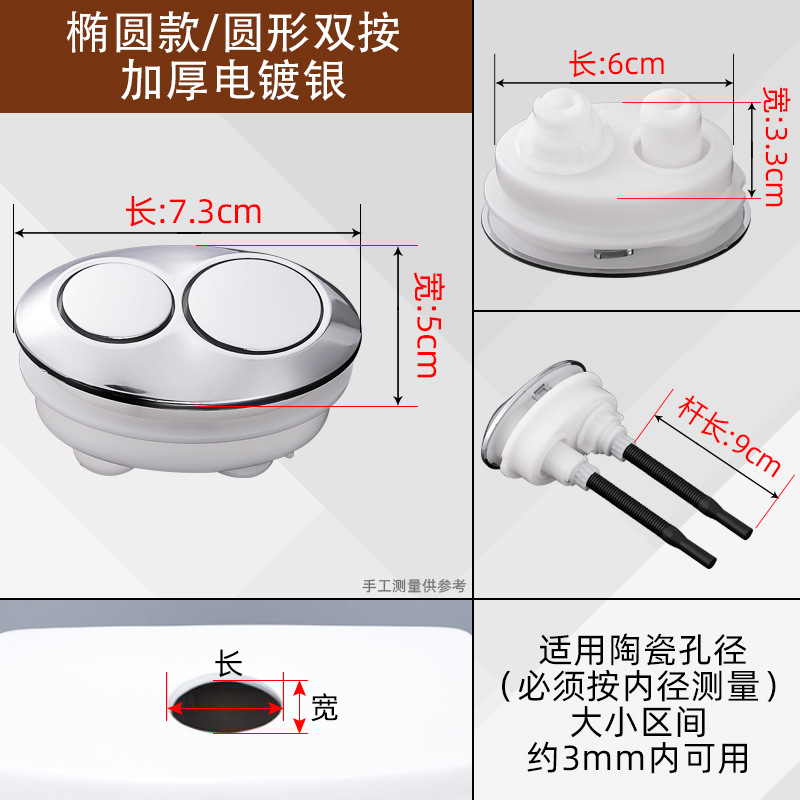 椭圆款/圆形双按
加厚电镀银

长:7.3cm
宽:5cm

长:6cm
宽:3.3cm

杆长:9cm

手工测量供参考

长
宽

适用陶瓷孔径
（必须按内径测量）
大小区间
约3mm内可用