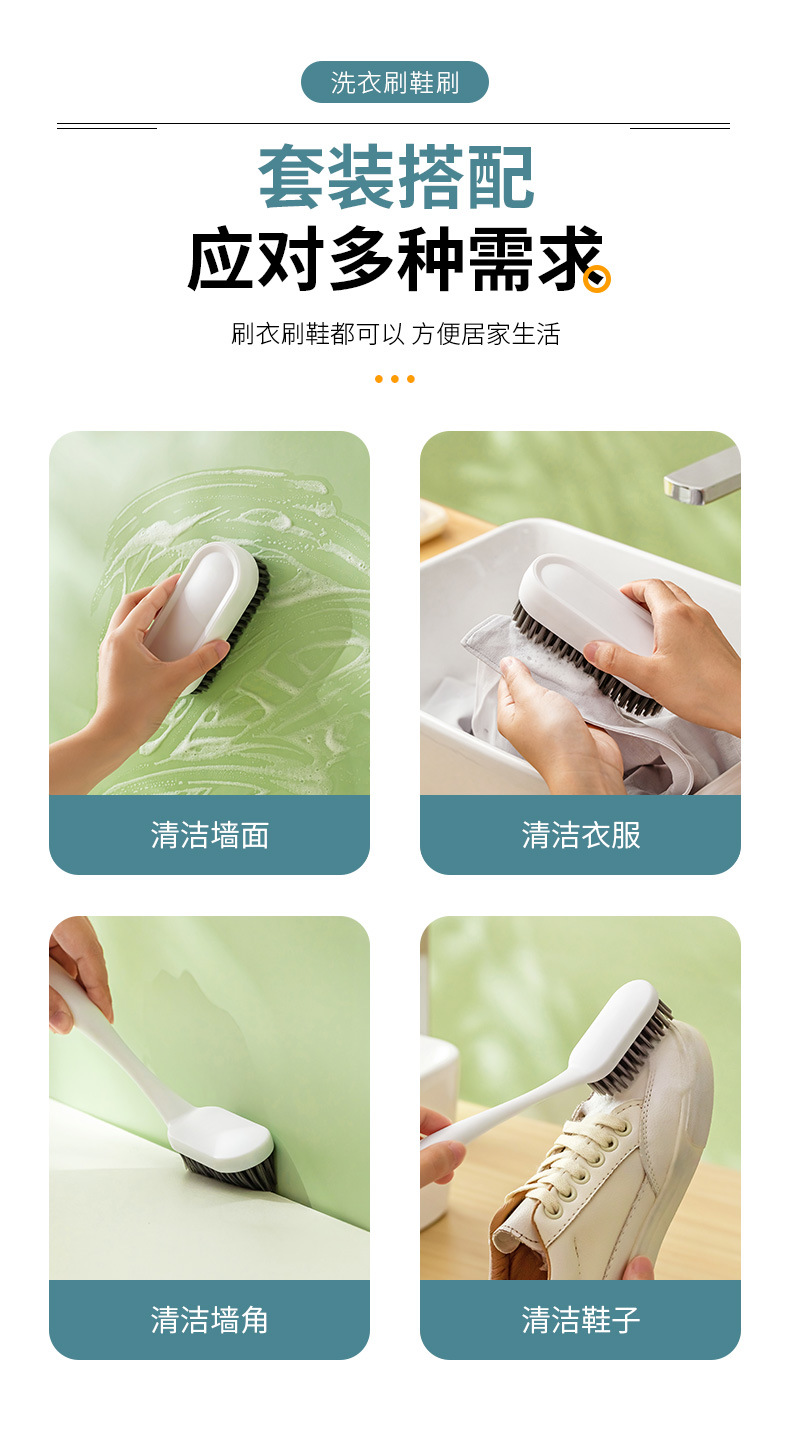 洗衣刷鞋刷

套装搭配
应对多种需求

刷衣刷鞋都可以 方便居家生活

清洁墙面

清洁衣服

清洁墙角

清洁鞋子