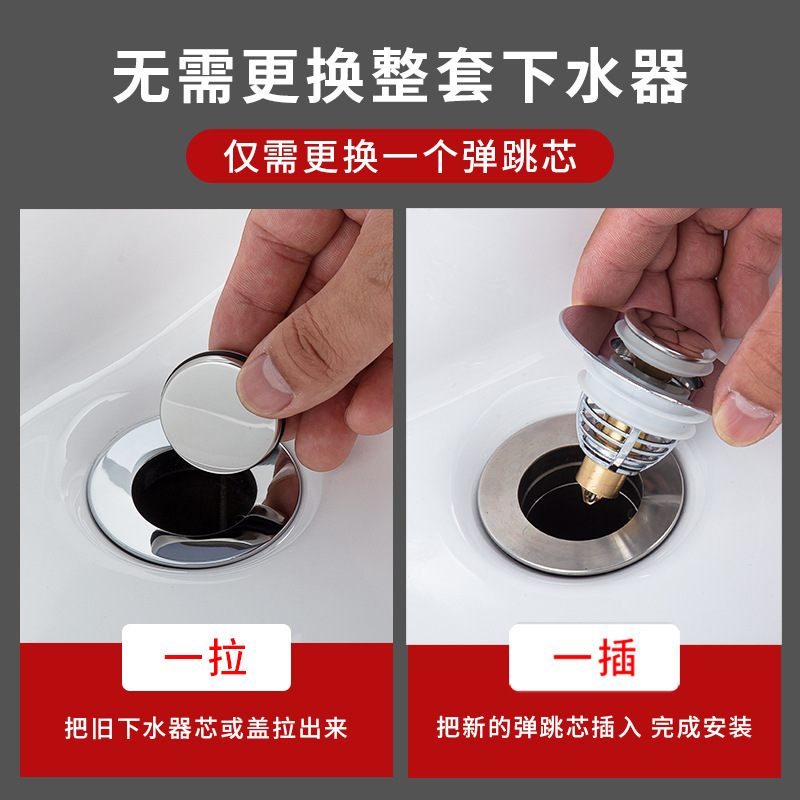 无需更换整套下水器

仅需更换一个弹跳芯

一拉

把旧下水器芯或盖拉出来

一插

把新的弹跳芯插入 完成安装