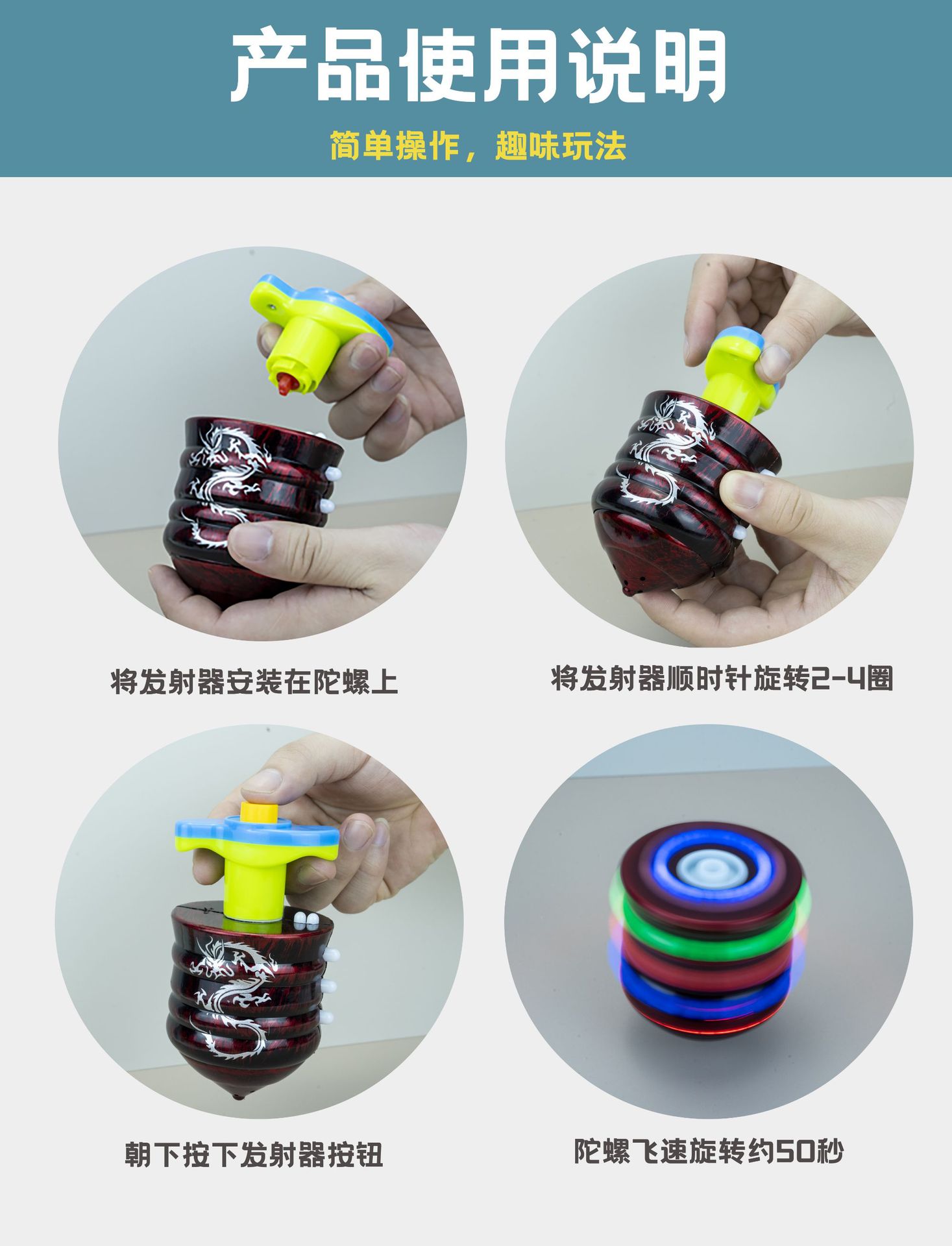 产品使用说明

简单操作，趣味玩法

将发射器安装在陀螺上

将发射器顺时针旋转2-4圈

朝下按下发射器按钮

陀螺飞速旋转约50秒