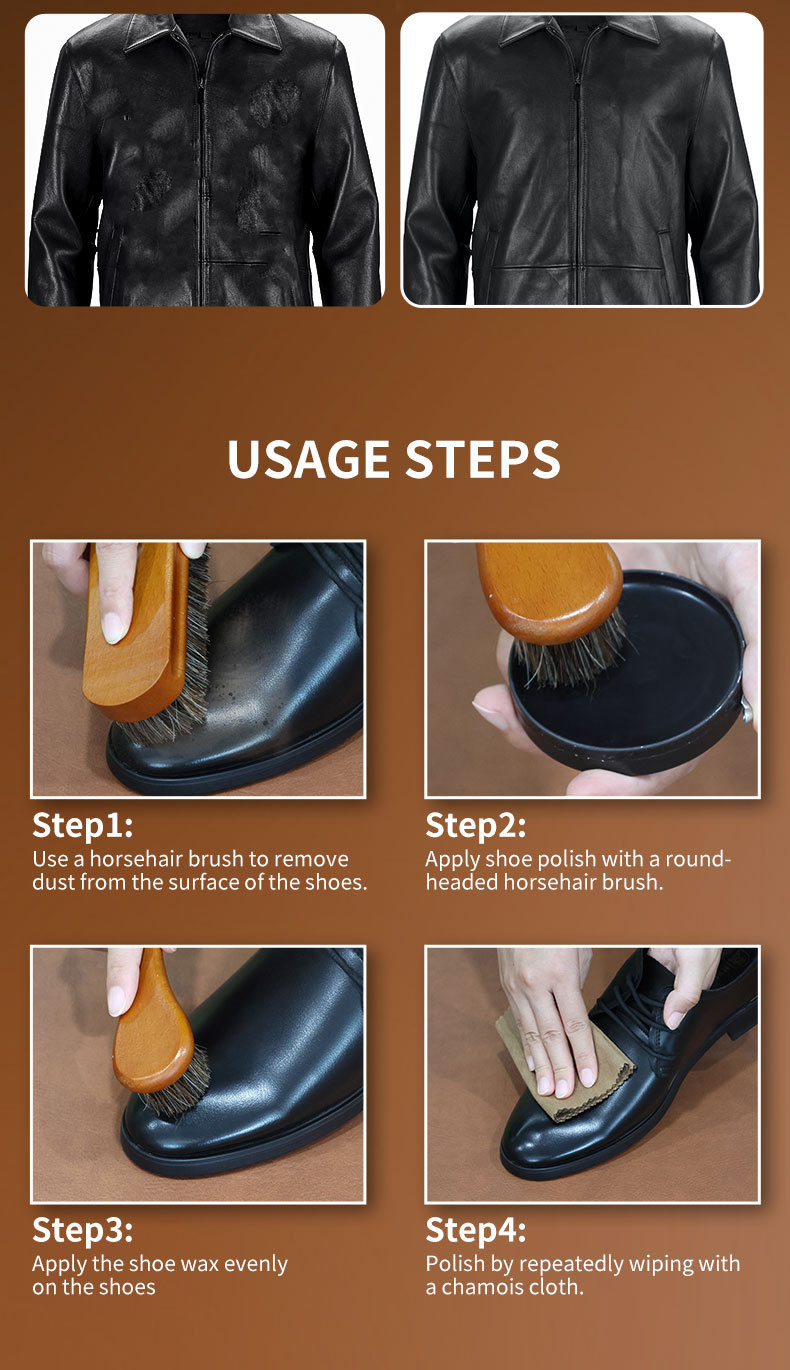 USAGE STEPS

Step1:
Use a horsehair brush to remove dust from the surface of the shoes.

Step2:
Apply shoe polish with a round-headed horsehair brush.

Step3:
Apply the shoe wax evenly on the shoes

Step4:
Polish by repeatedly wiping with a chamois cloth.