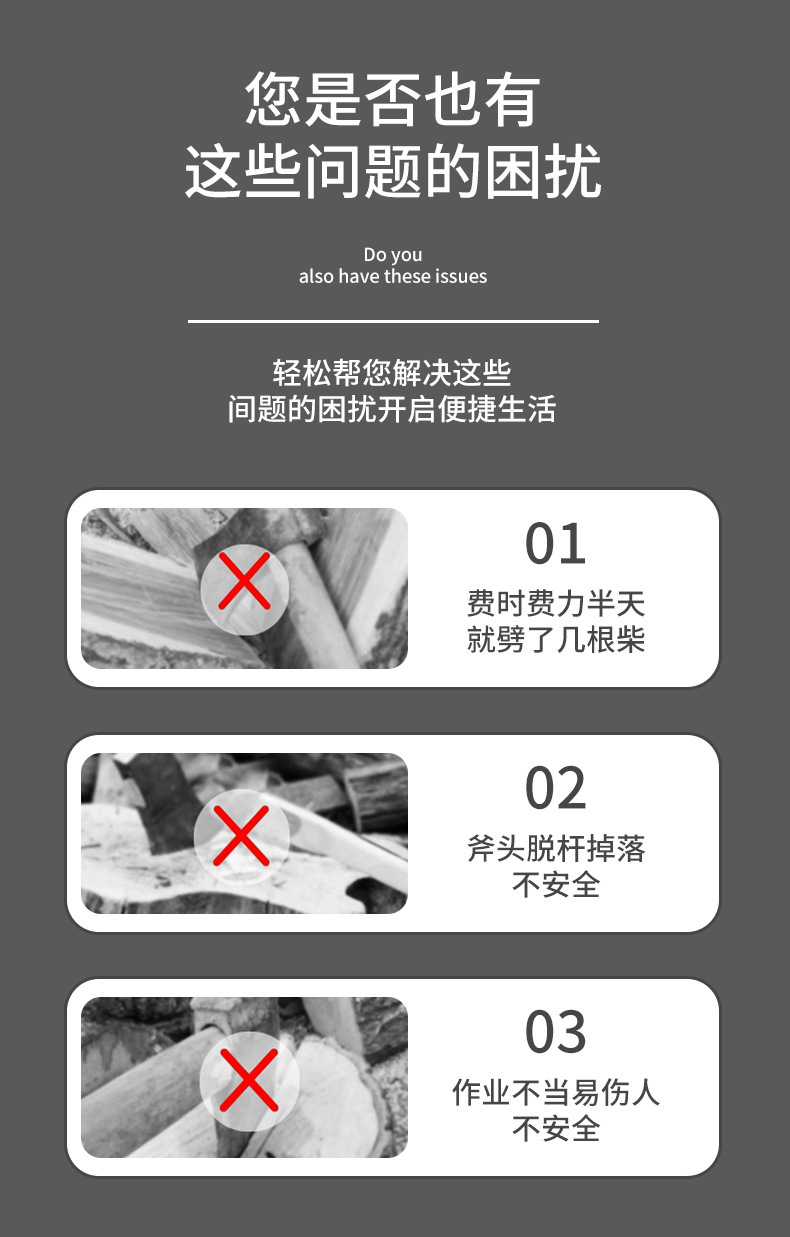 您是否也有
这些问题的困扰

Do you
also have these issues

轻松帮您解决这些
问题的困扰开启便捷生活

01
费时费力半天
就劈了几根柴

02
斧头脱杆掉落
不安全

03
作业不当易伤人
不安全