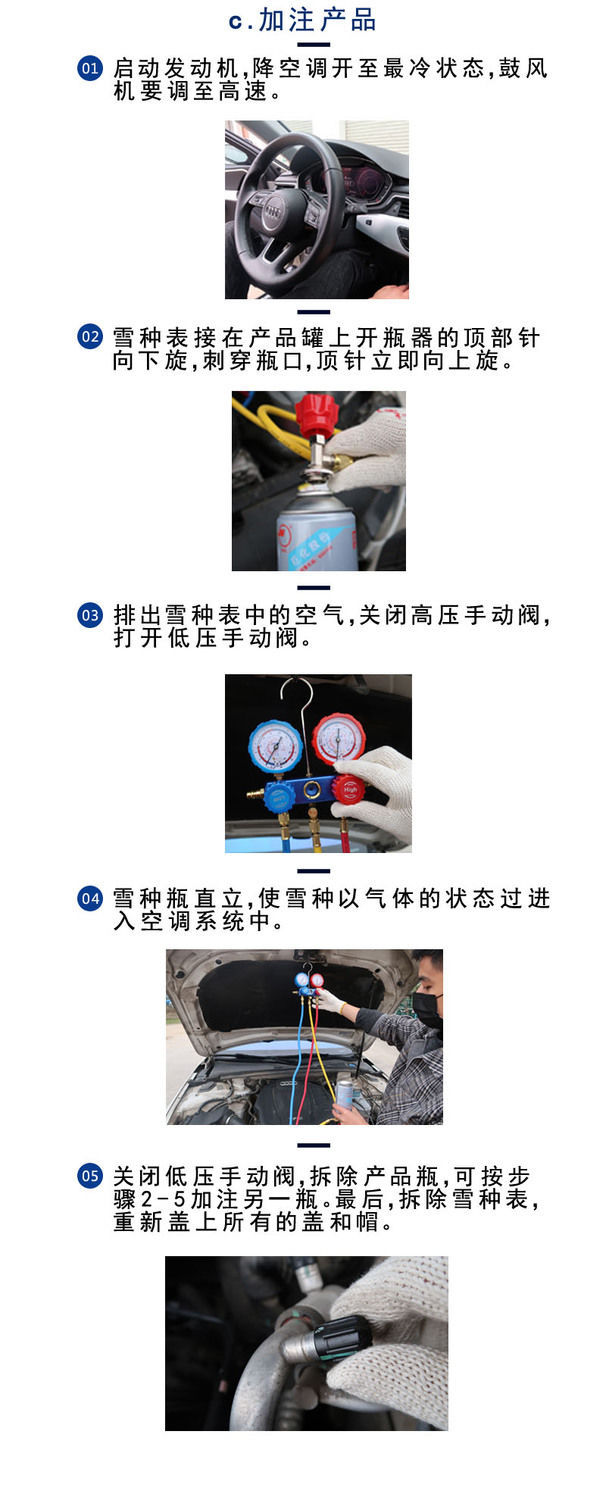 c.加注产品

01 启动发动机,降空调开至最冷状态,鼓风机要调至高速。

02 雪种表接在产品罐上开瓶器的顶部针向下旋,刺穿瓶口,顶针立即向上旋。

03 排出雪种表中的空气,关闭高压手动阀,打开低压手动阀。

High

04 雪种瓶直立,使雪种以气体的状态过进入空调系统中。

05 关闭低压手动阀,拆除产品瓶,可按步骤2-5加注另一瓶。最后,拆除雪种表,重新盖上所有的盖和帽。