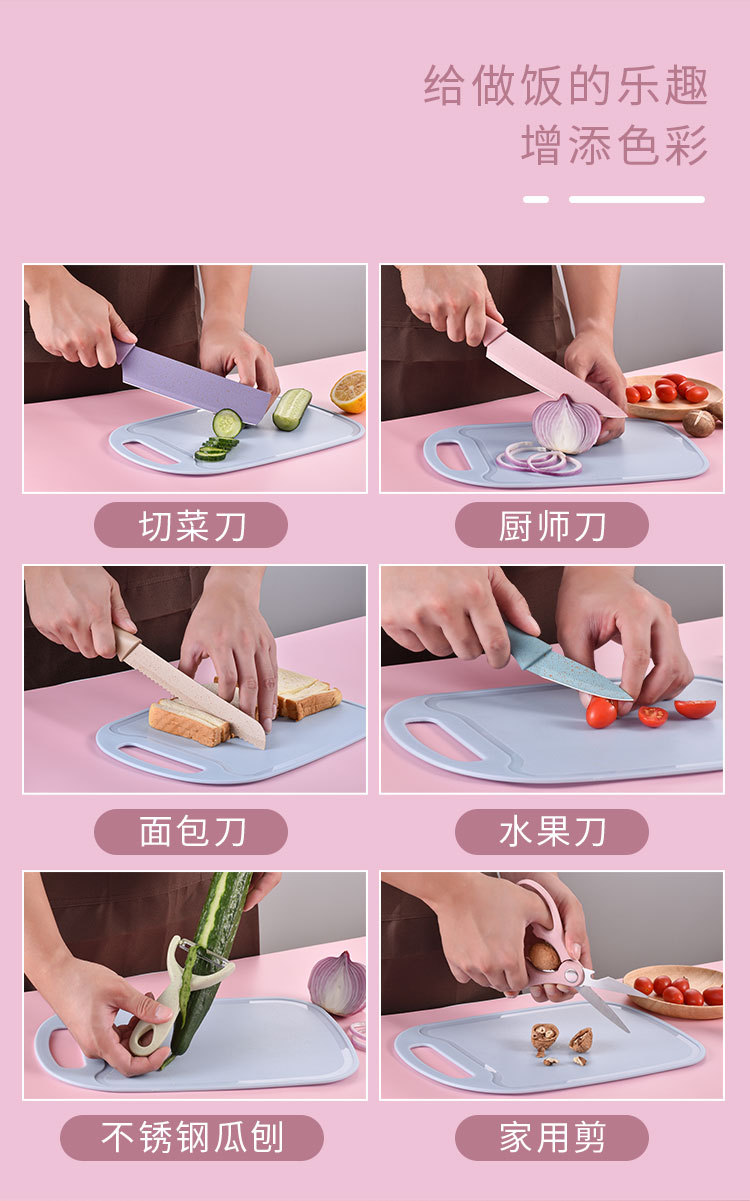 给做饭的乐趣
增添色彩

切菜刀

厨师刀

面包刀

水果刀

不锈钢瓜刨

家用剪