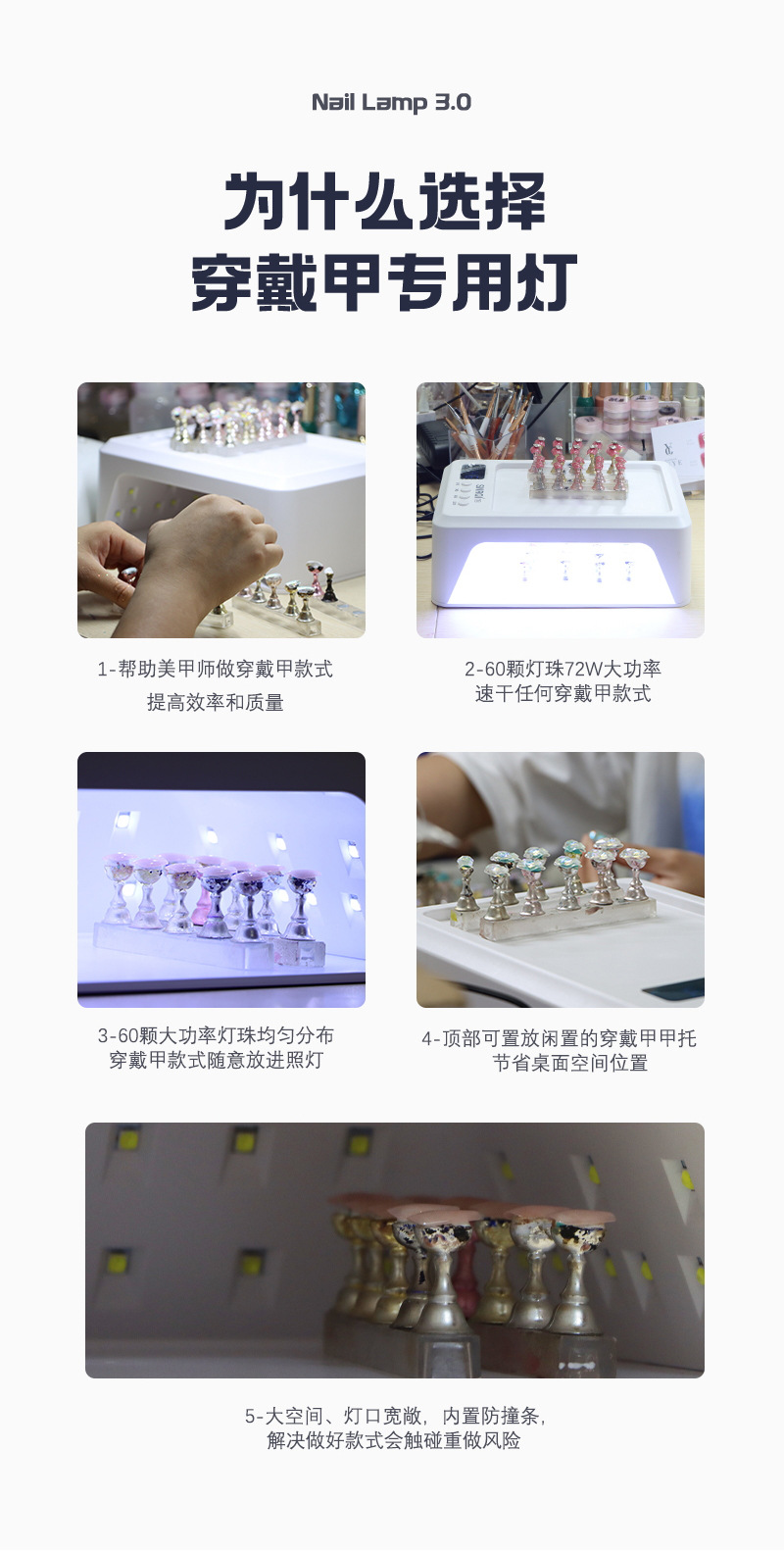 Nail Lamp 3.0

为什么选择
穿戴甲专用灯

1-帮助美甲师做穿戴甲款式
提高效率和质量

2-60颗灯珠72W大功率
速干任何穿戴甲款式

3-60颗大功率灯珠均匀分布
穿戴甲款式随意放进照灯

4-顶部可置放闲置的穿戴甲甲托
节省桌面空间位置

5-大空间、灯口宽敞，内置防撞条，
解决做好款式会触碰重做风险