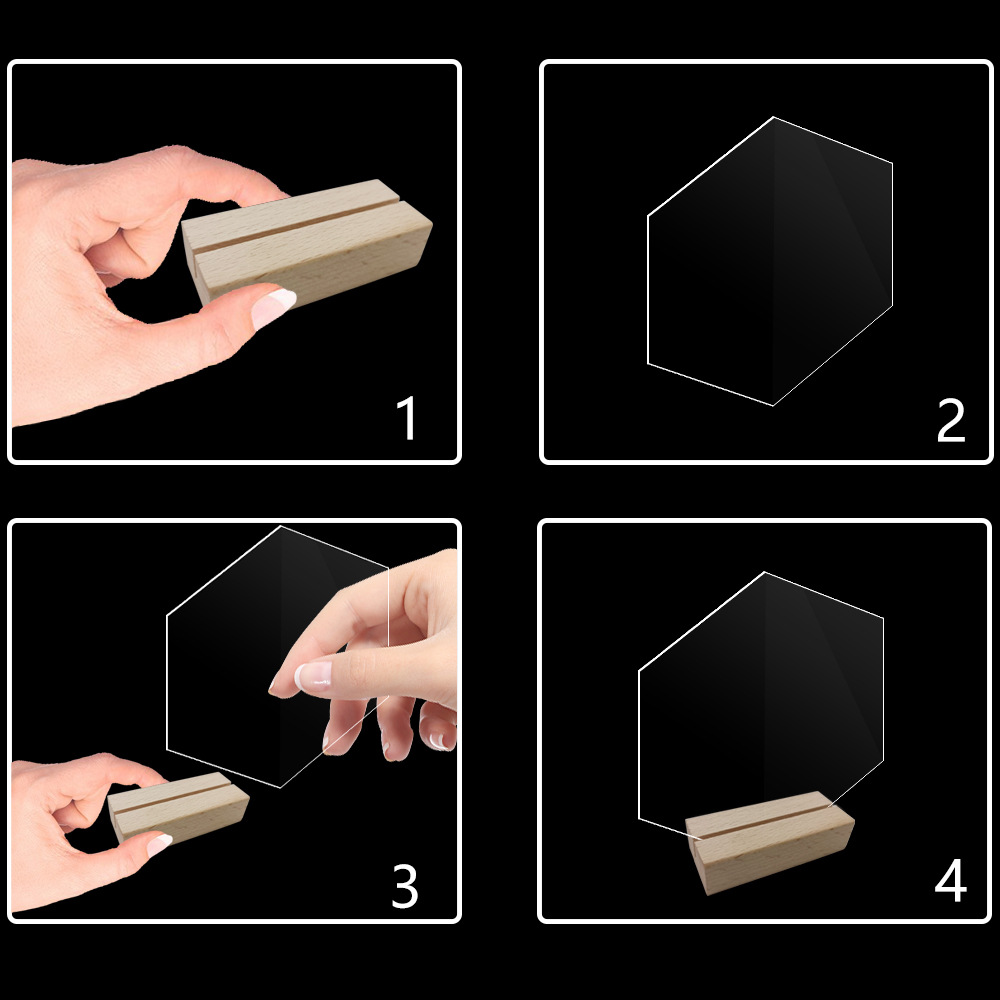 1

2

3

4