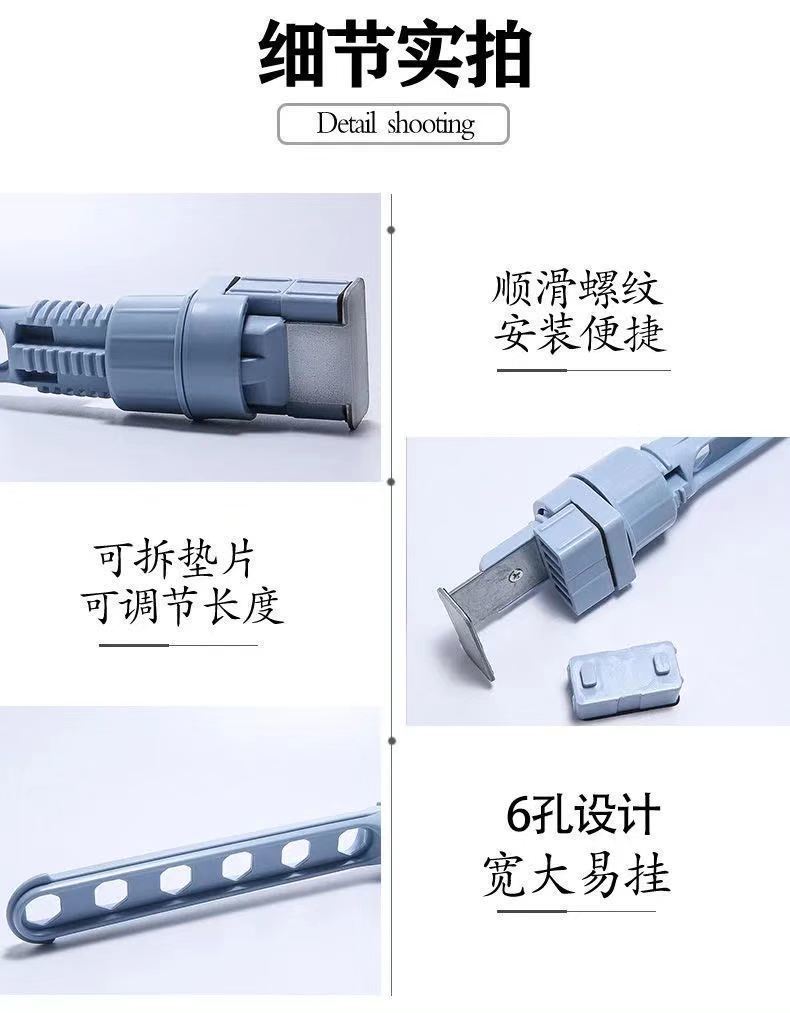 细节实拍

Detail shooting

顺滑螺纹
安装便捷

可拆垫片
可调节长度

6孔设计
宽大易挂