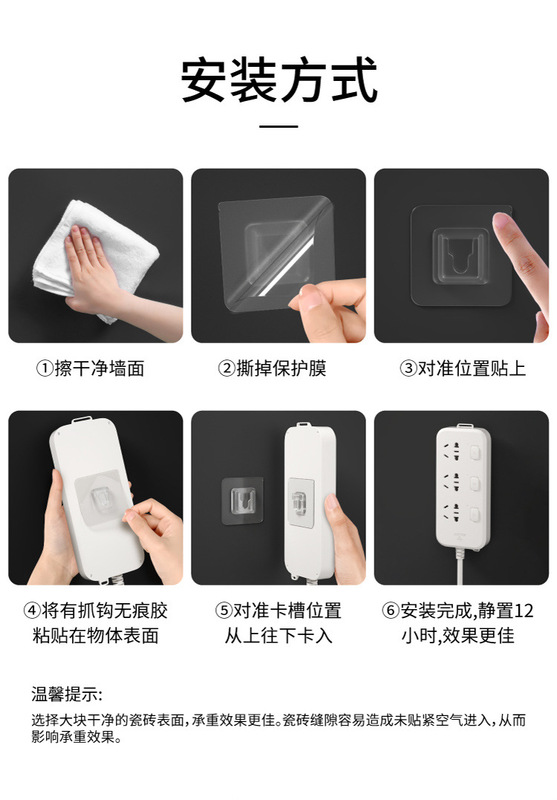 安装方式

①擦干净墙面

②撕掉保护膜

③对准位置贴上

④将有抓钩无痕胶粘贴在物体表面

⑤对准卡槽位置从上往下卡入

⑥安装完成,静置12小时,效果更佳

温馨提示:

选择大块干净的瓷砖表面,承重效果更佳。瓷砖缝隙容易造成未贴紧空气进入,从而影响承重效果。