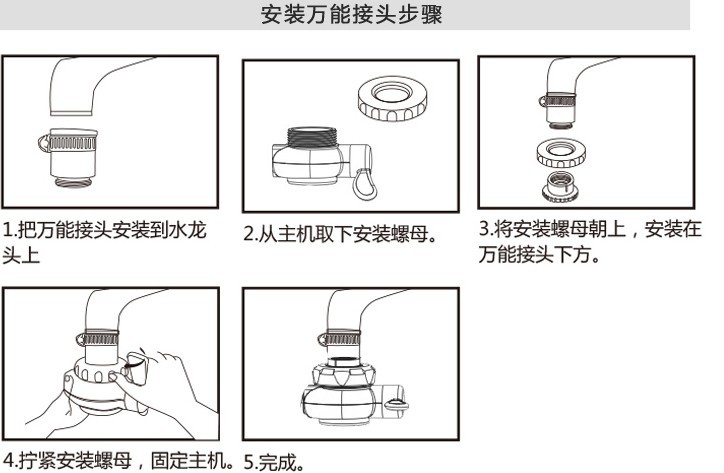 安装万能接头步骤

1.把万能接头安装到水龙头上

2.从主机取下安装螺母。

3.将安装螺母朝上，安装在万能接头下方。

4.拧紧安装螺母，固定主机。

5.完成。