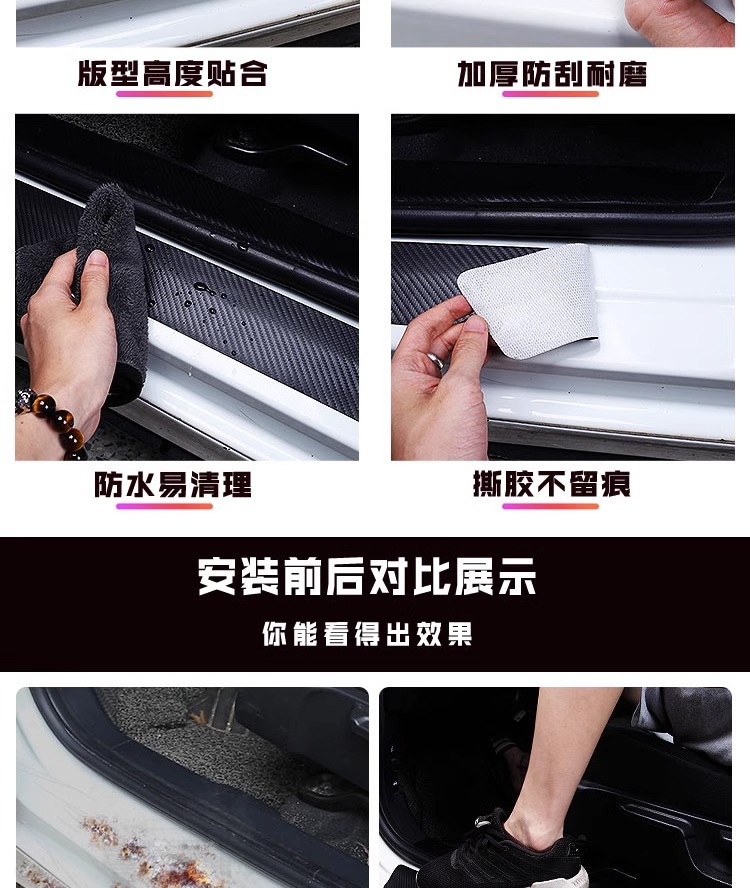 版型高度贴合

加厚防刮耐磨

防水易清理

撕胶不留痕

安装前后对比展示

你能看得出效果