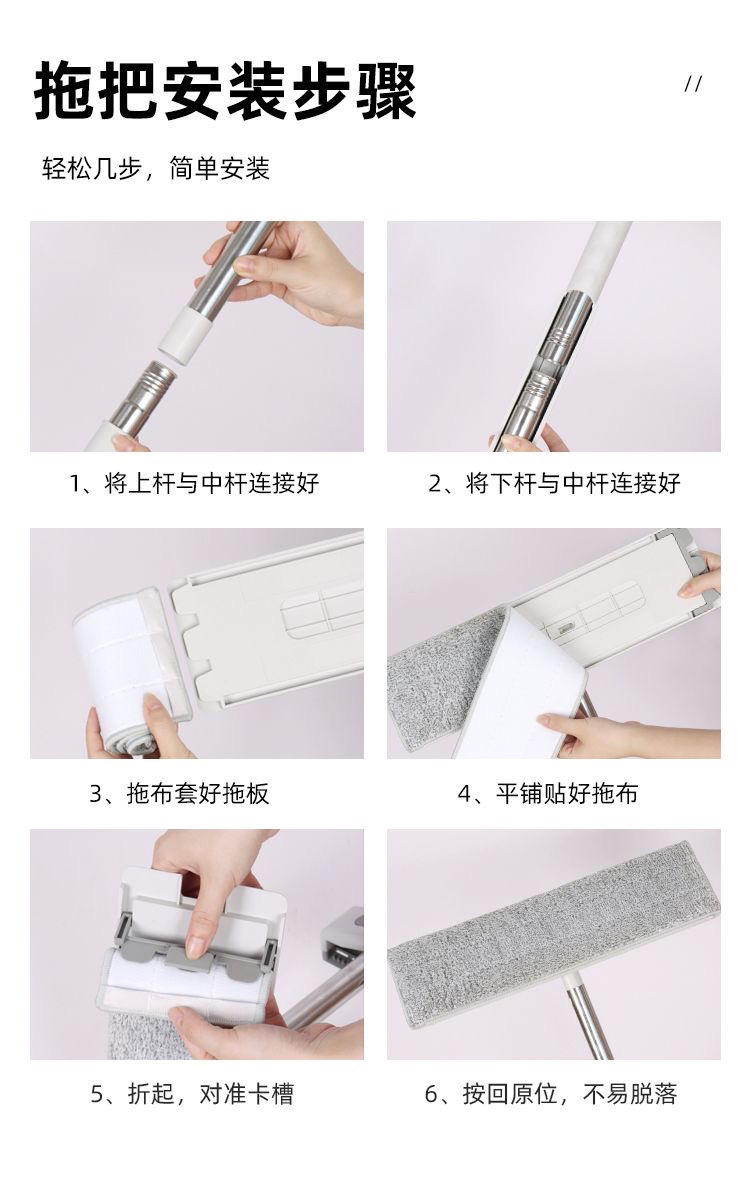 拖把安装步骤

//

轻松几步，简单安装

1、将上杆与中杆连接好

2、将下杆与中杆连接好

3、拖布套好拖板

4、平铺贴好拖布

5、折起，对准卡槽

6、按回原位，不易脱落