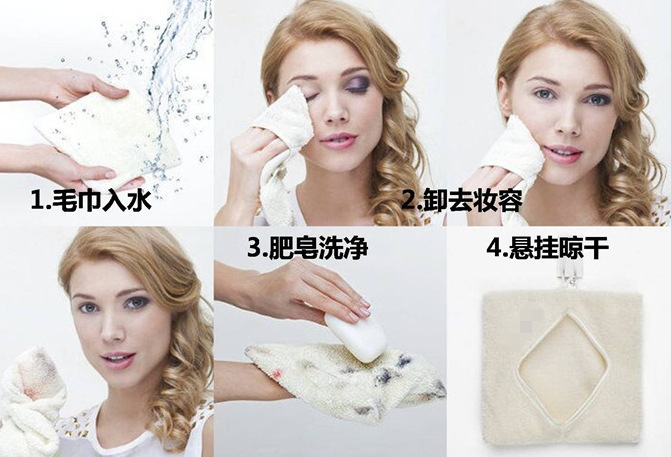 1.毛巾入水

2.卸去妆容

3.肥皂洗净

4.悬挂晾干