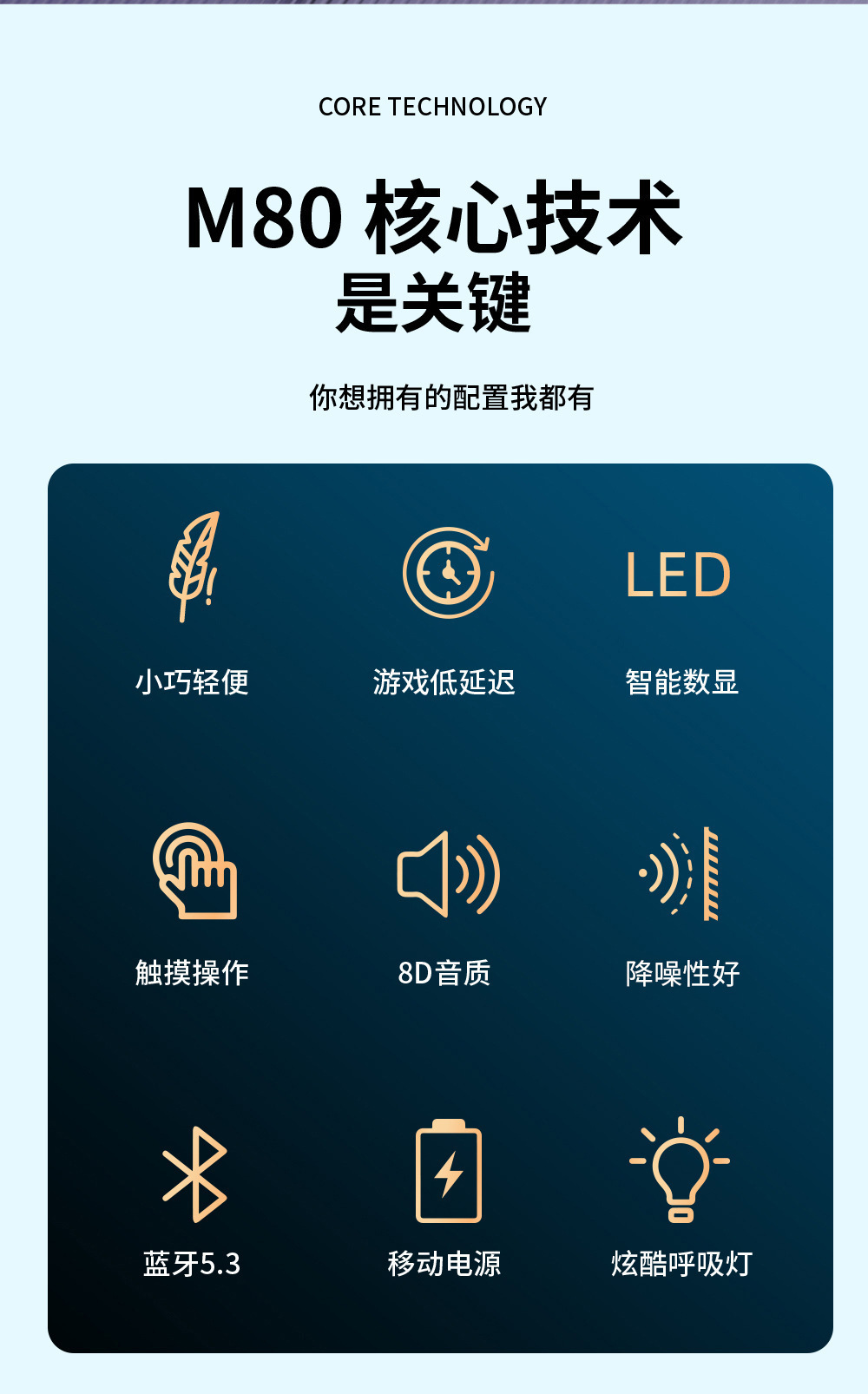 CORE TECHNOLOGY

M80 核心技术
是关键

你想拥有的配置我都有

小巧轻便

游戏低延迟

LED

智能数显

触摸操作

8D音质

降噪性好

蓝牙5.3

移动电源

炫酷呼吸灯