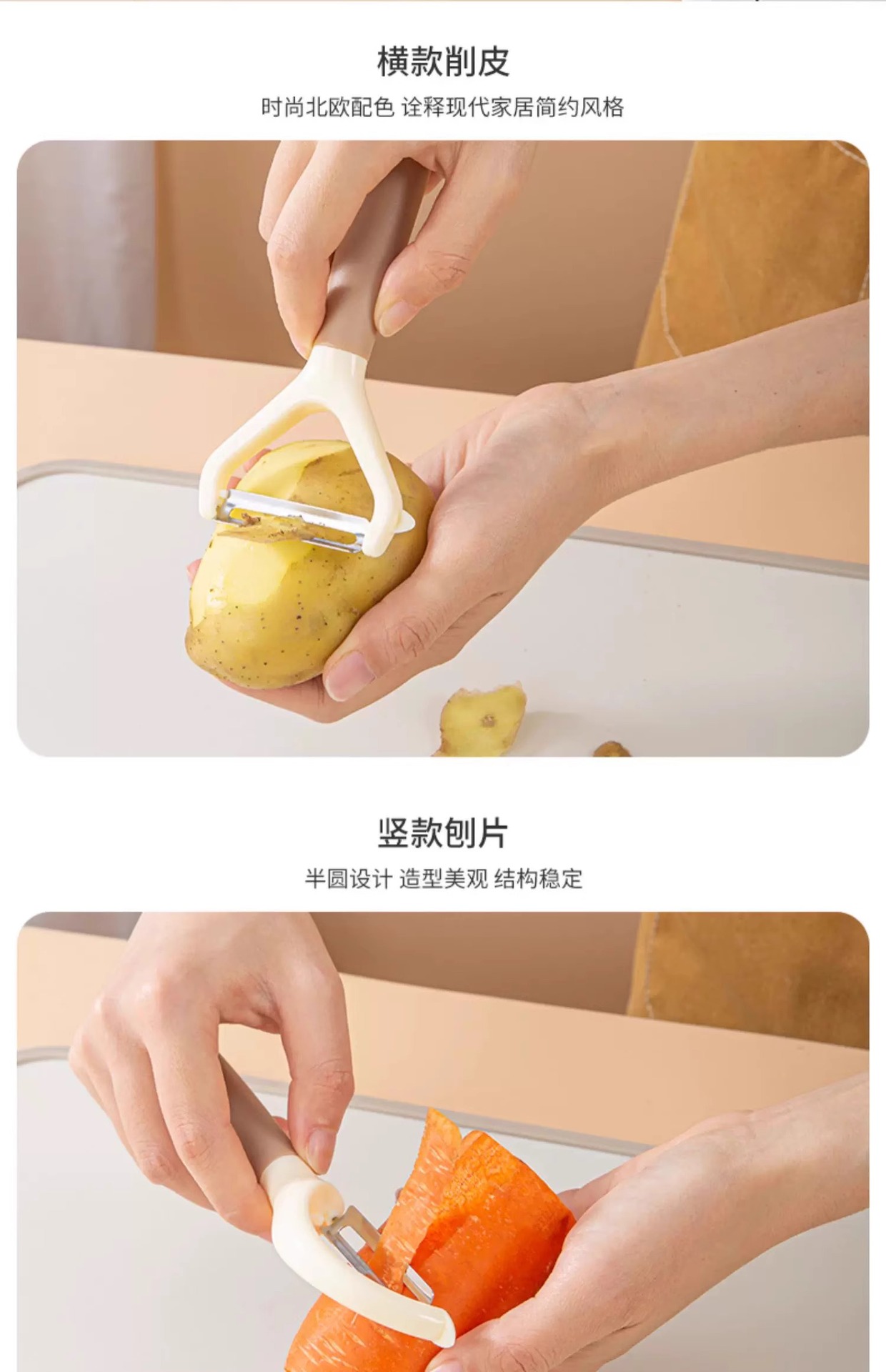 横款削皮

时尚北欧配色 诠释现代家居简约风格

竖款刨片

半圆设计 造型美观 结构稳定