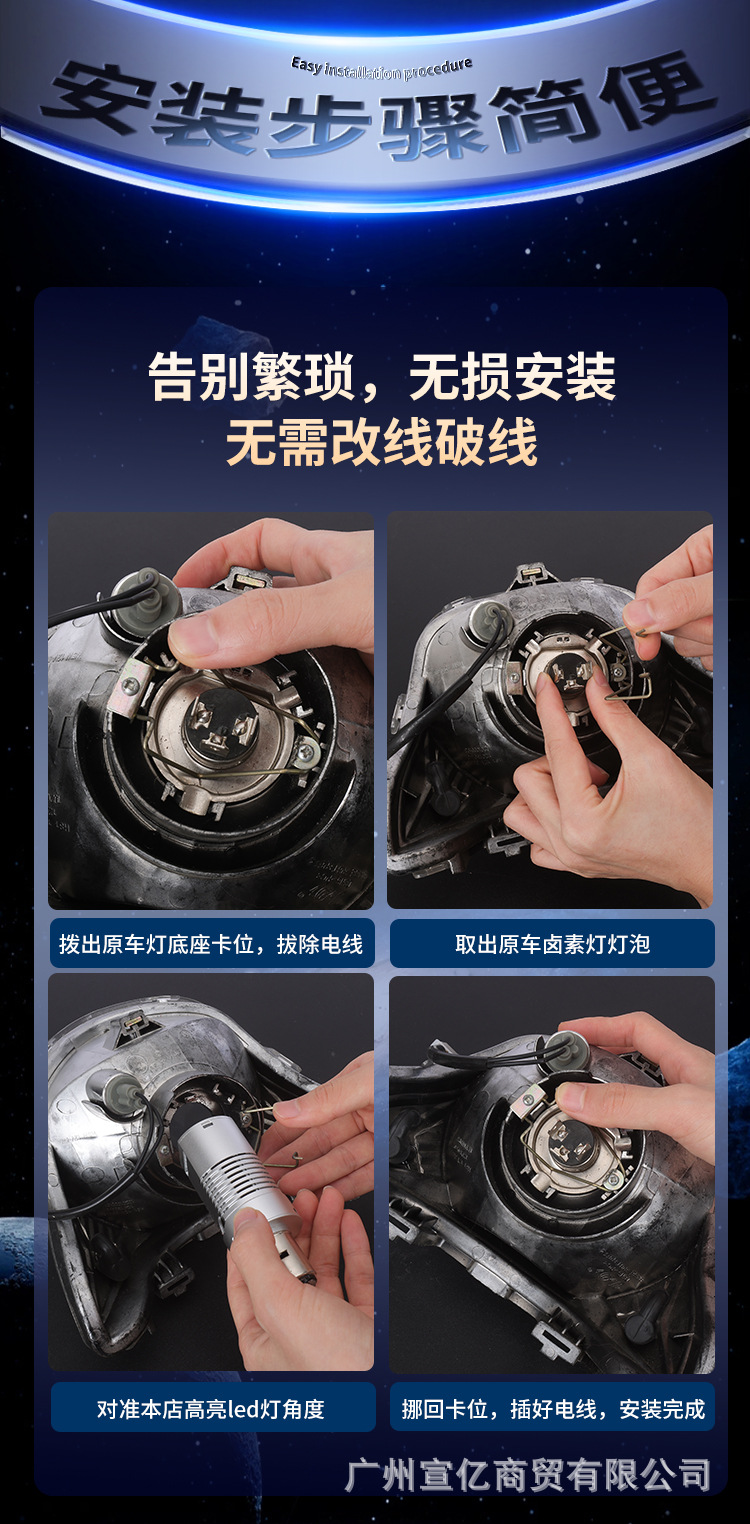 Easy installation procedure
安装步骤简便

告别繁琐，无损安装
无需改线破线

拨出原车灯底座卡位，拔除电线

取出原车卤素灯灯泡

对准本店高亮led灯角度

挪回卡位，插好电线，安装完成

广州宣亿商贸有限公司