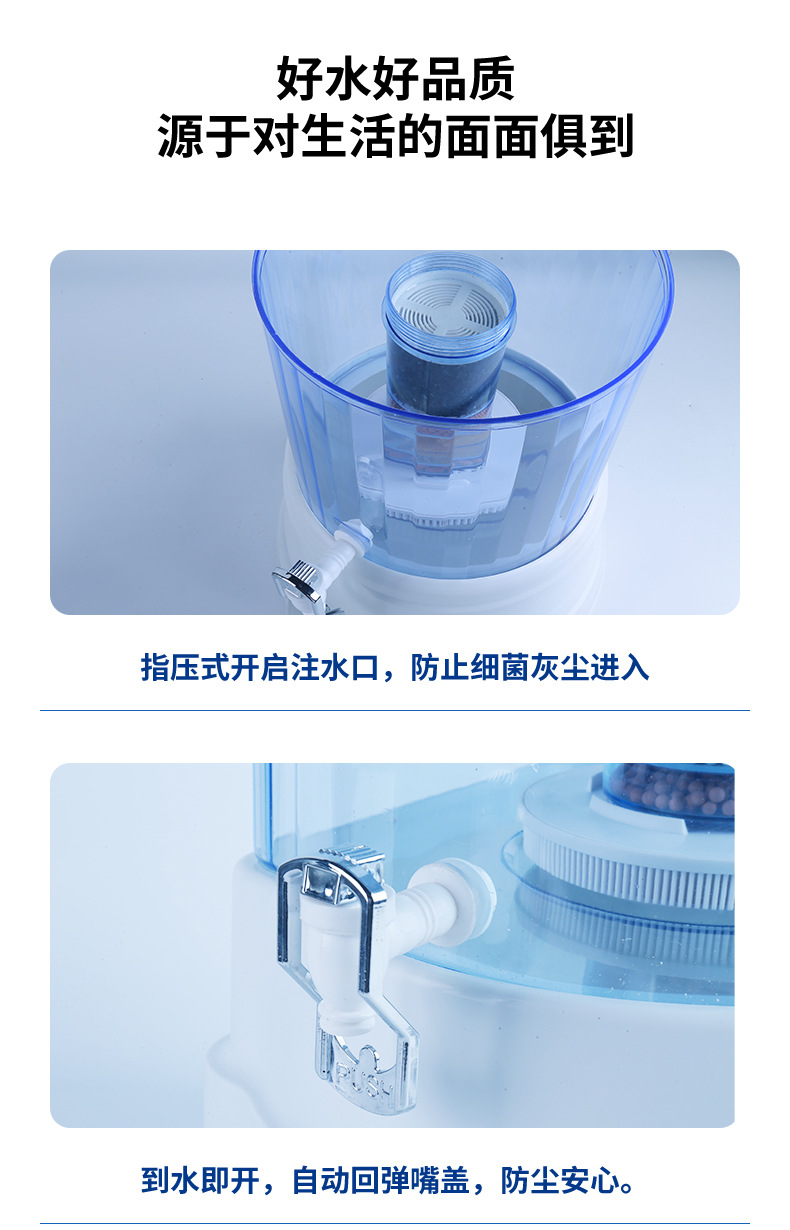 好水好品质
源于对生活的面面俱到

指压式开启注水口，防止细菌灰尘进入

PUSH

到水即开，自动回弹嘴盖，防尘安心。