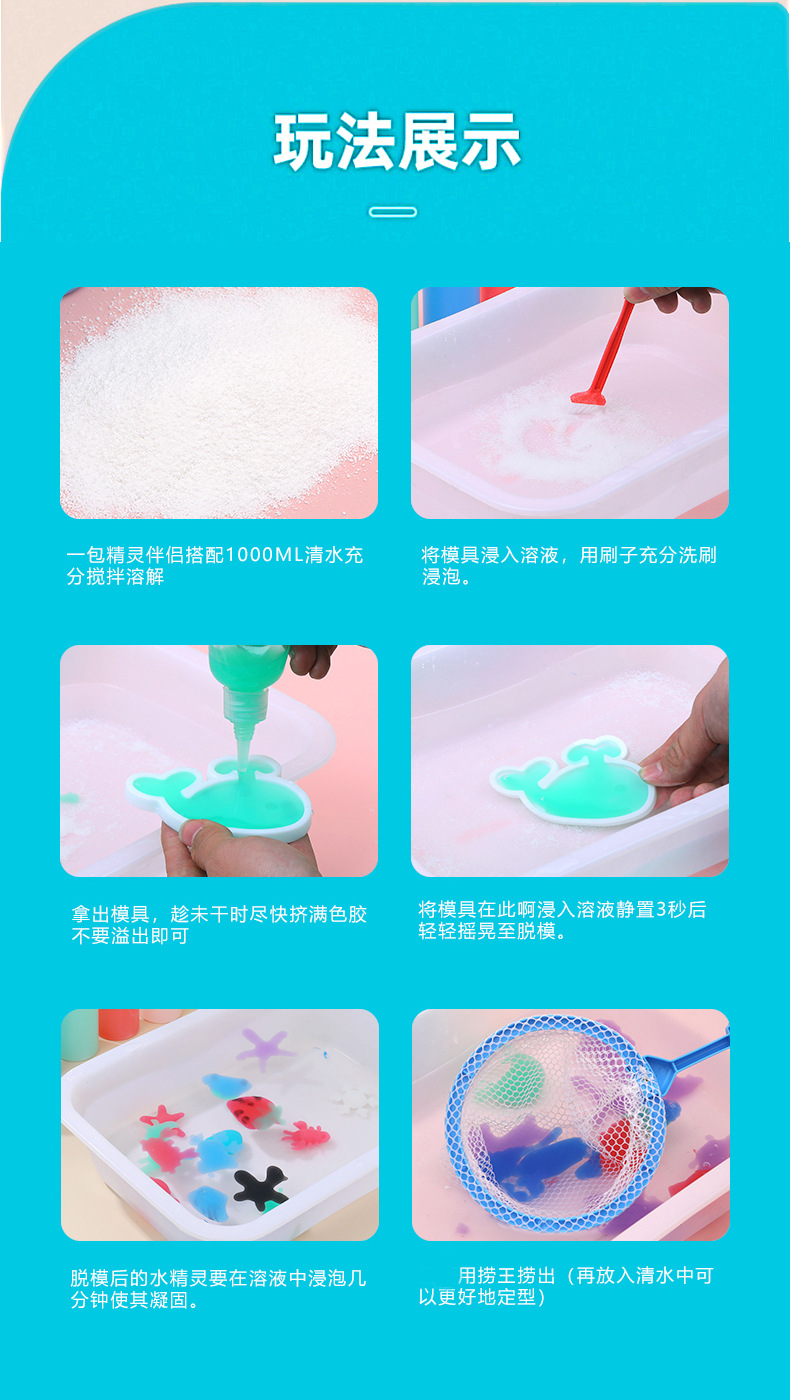 玩法展示

一包精灵伴侣搭配1000ML清水充分搅拌溶解

将模具浸入溶液，用刷子充分洗刷浸泡。

拿出模具，趁未干时尽快挤满色胶不要溢出即可

将模具在此啊浸入溶液静置3秒后轻轻摇晃至脱模。

脱模后的水精灵要在溶液中浸泡几分钟使其凝固。

用捞王捞出（再放入清水中可以更好地定型）