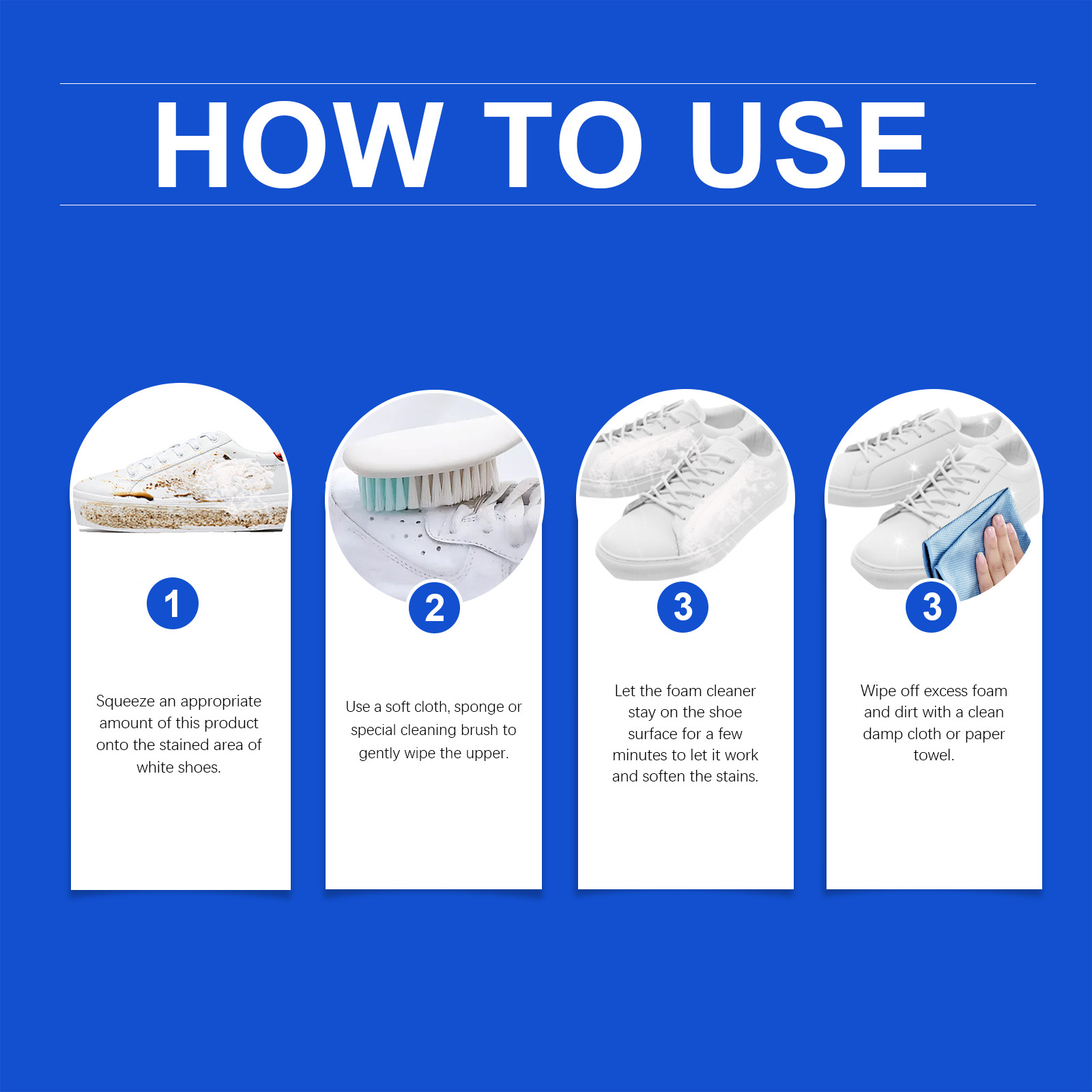 HOW TO USE

1

Squeeze an appropriate amount of this product onto the stained area of white shoes.

2

Use a soft cloth, sponge or special cleaning brush to gently wipe the upper.

3

Let the foam cleaner stay on the shoe surface for a few minutes to let it work and soften the stains.

3

Wipe off excess foam and dirt with a clean damp cloth or paper towel.