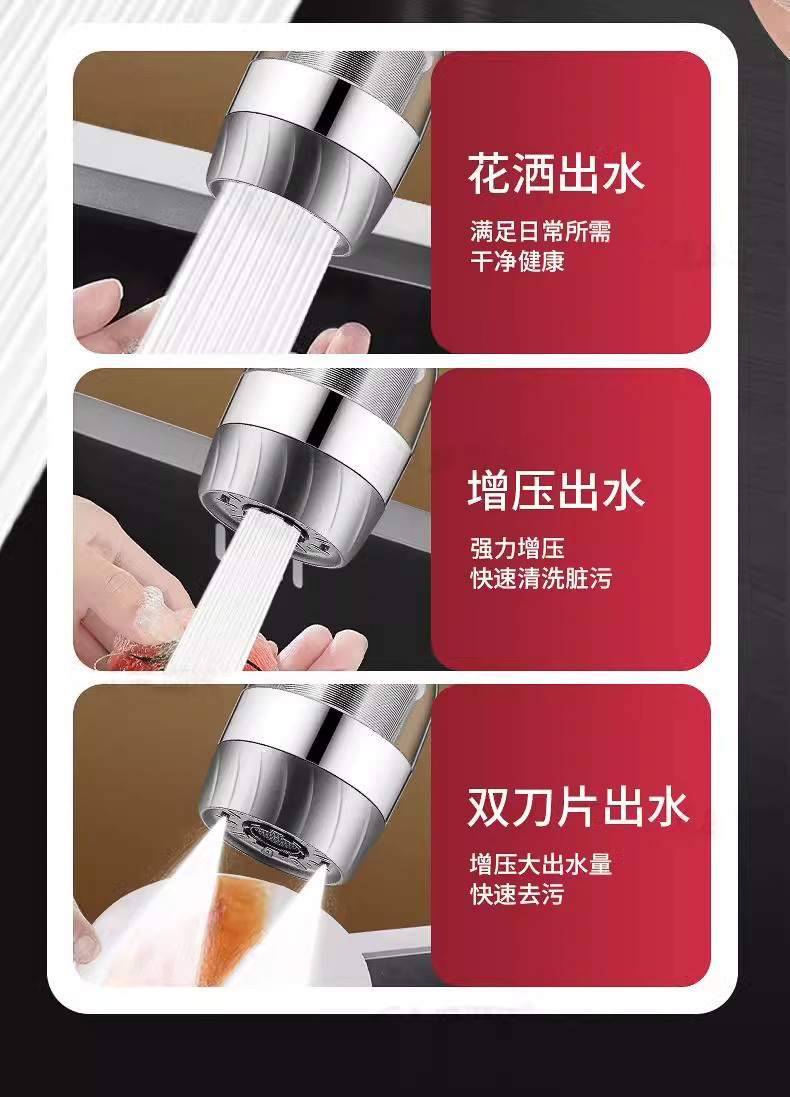 花洒出水

满足日常所需
干净健康

增压出水

强力增压
快速清洗脏污

双刀片出水

增压大出水量
快速去污