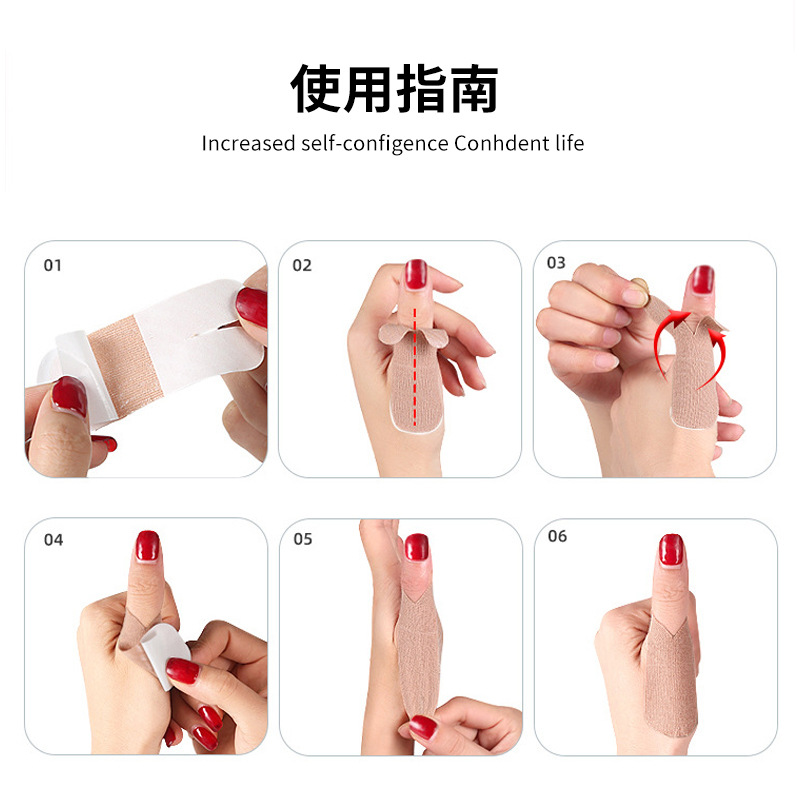 使用指南

Increased self-configence Conhdent life

01

02

03

04

05

06