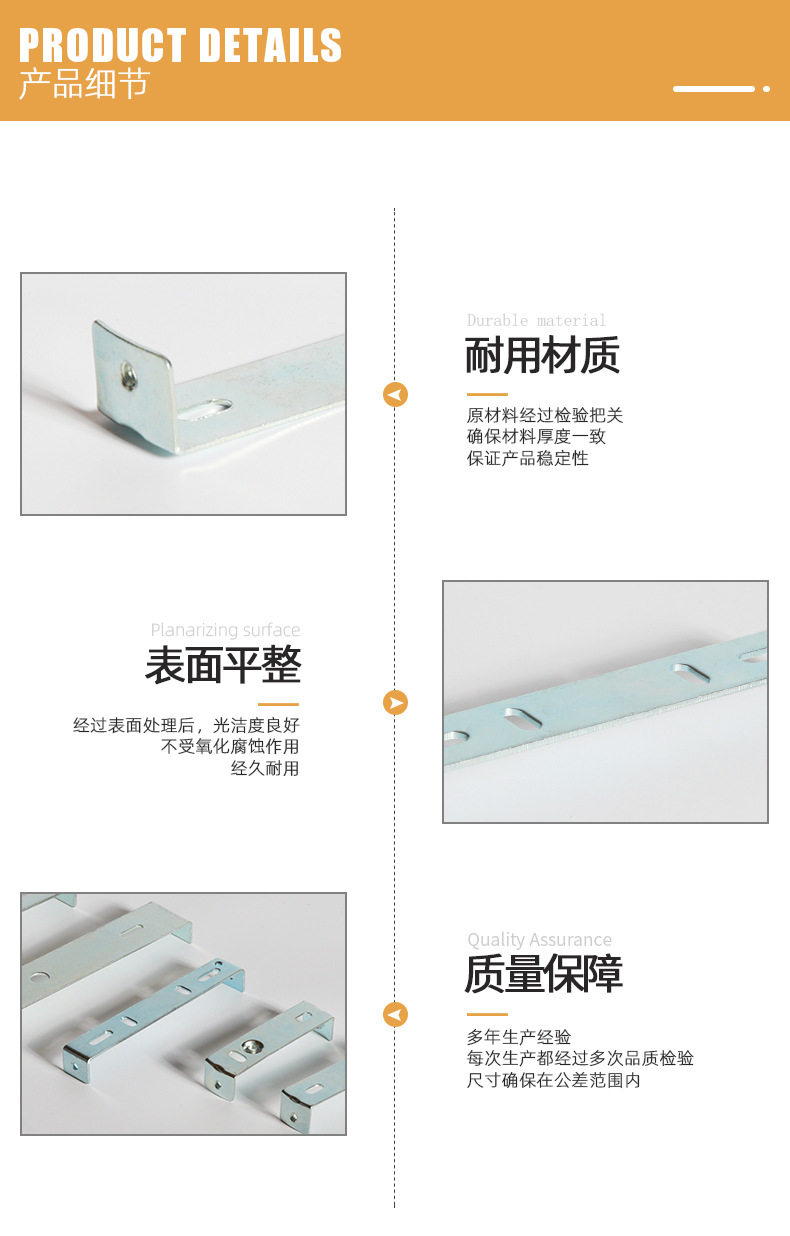 PRODUCT DETAILS
产品细节

Durable material
耐用材质

原材料经过检验把关
确保材料厚度一致
保证产品稳定性

Planarizing surface
表面平整

经过表面处理后，光洁度良好
不受氧化腐蚀作用
经久耐用

Quality Assurance
质量保障

多年生产经验
每次生产都经过多次品质检验
尺寸确保在公差范围内