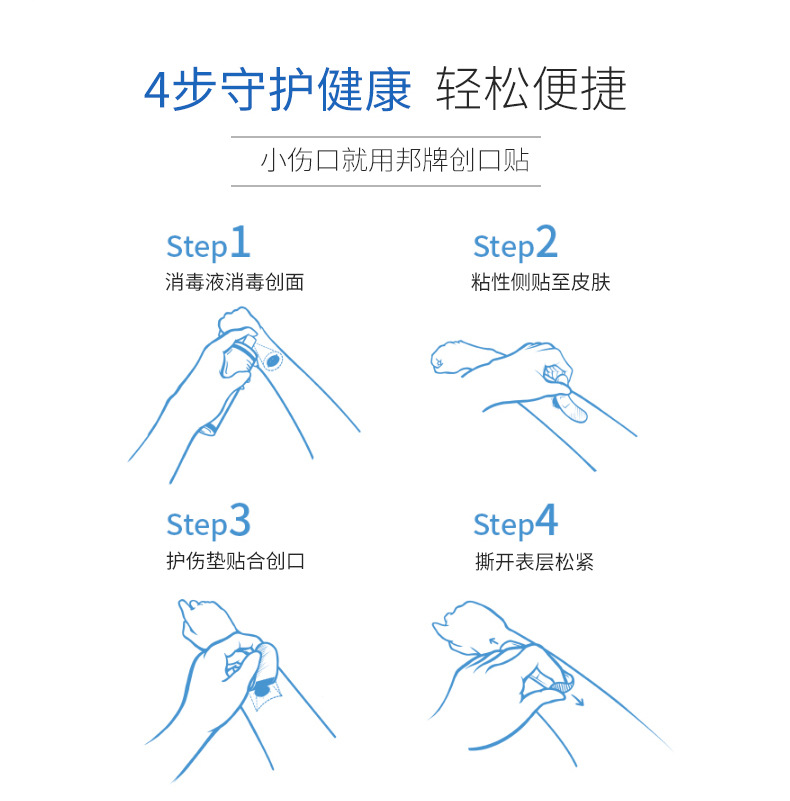 4步守护健康 轻松便捷

小伤口就用邦牌创口贴

Step1
消毒液消毒创面

Step2
粘性侧贴至皮肤

Step3
护伤垫贴合创口

Step4
撕开表层松紧