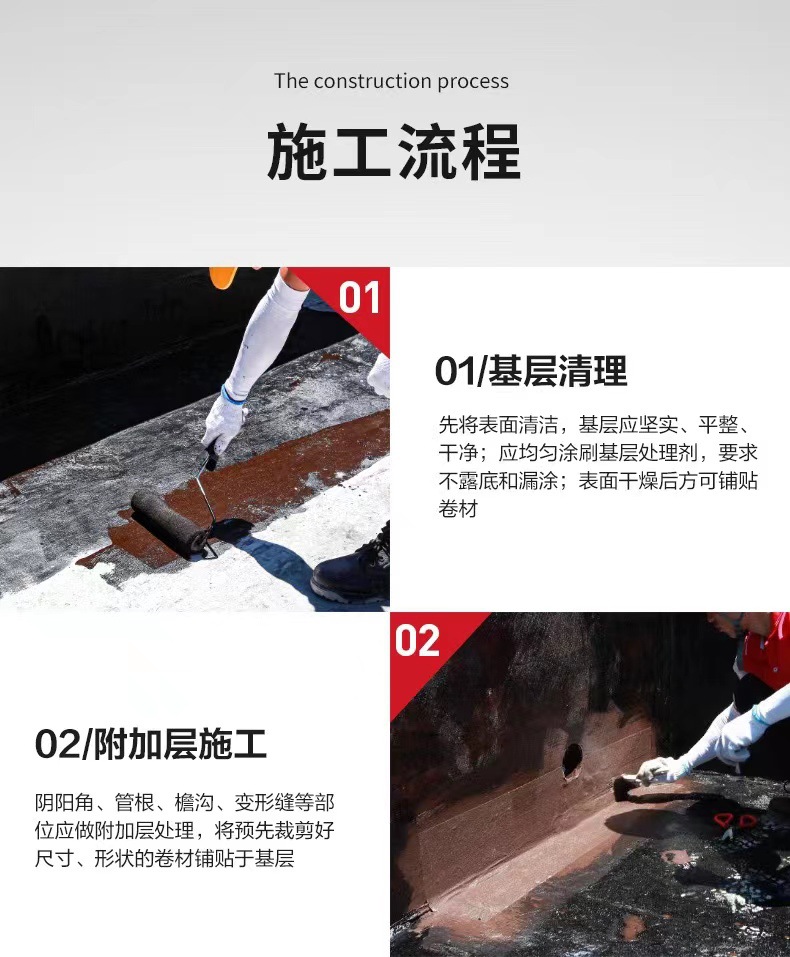 The construction process

施工流程

01

01/基层清理

先将表面清洁，基层应坚实、平整、干净；应均匀涂刷基层处理剂，要求不露底和漏涂；表面干燥后方可铺贴卷材

02

02/附加层施工

阴阳角、管根、檐沟、变形缝等部位应做附加层处理，将预先裁剪好尺寸、形状的卷材铺贴于基层