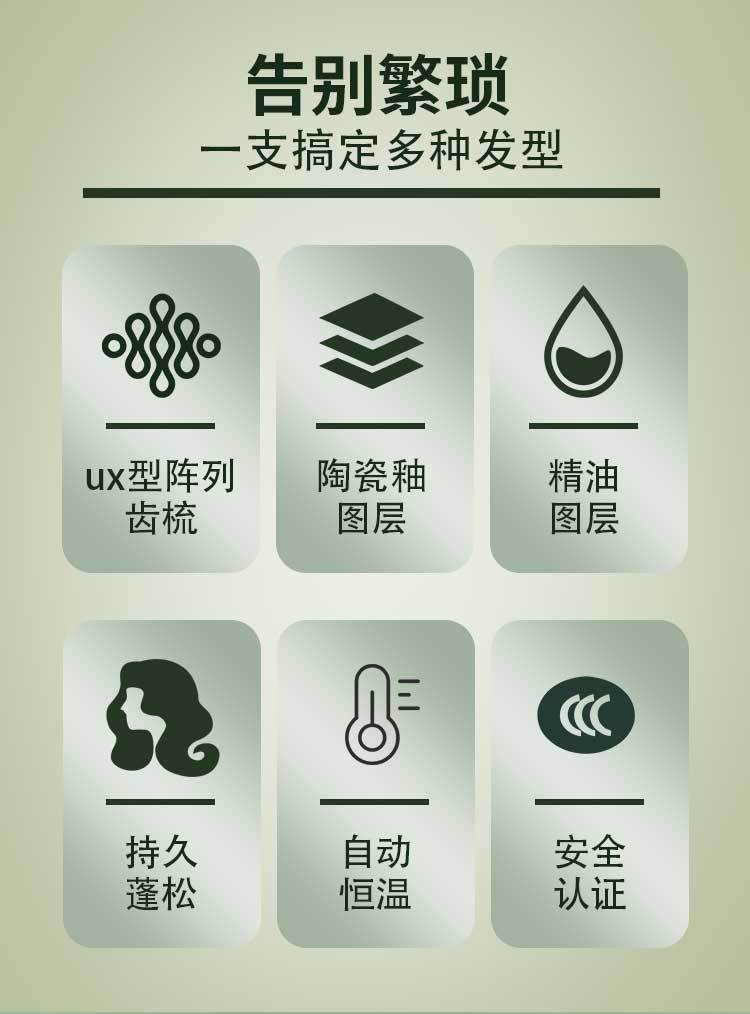 告别繁琐
一支搞定多种发型

ux型阵列
齿梳

陶瓷釉
图层

精油
图层

持久
蓬松

自动
恒温

CCC

安全
认证