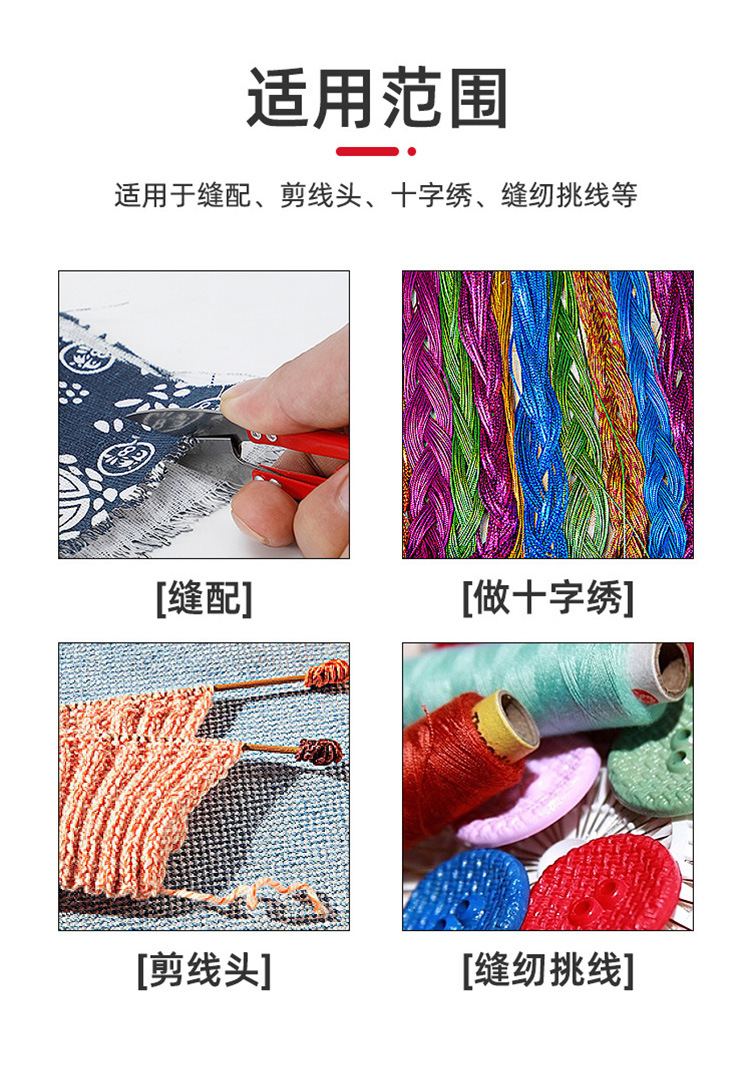 适用范围

适用于缝配、剪线头、十字绣、缝纫挑线等

[缝配]

[做十字绣]

[剪线头]

[缝纫挑线]