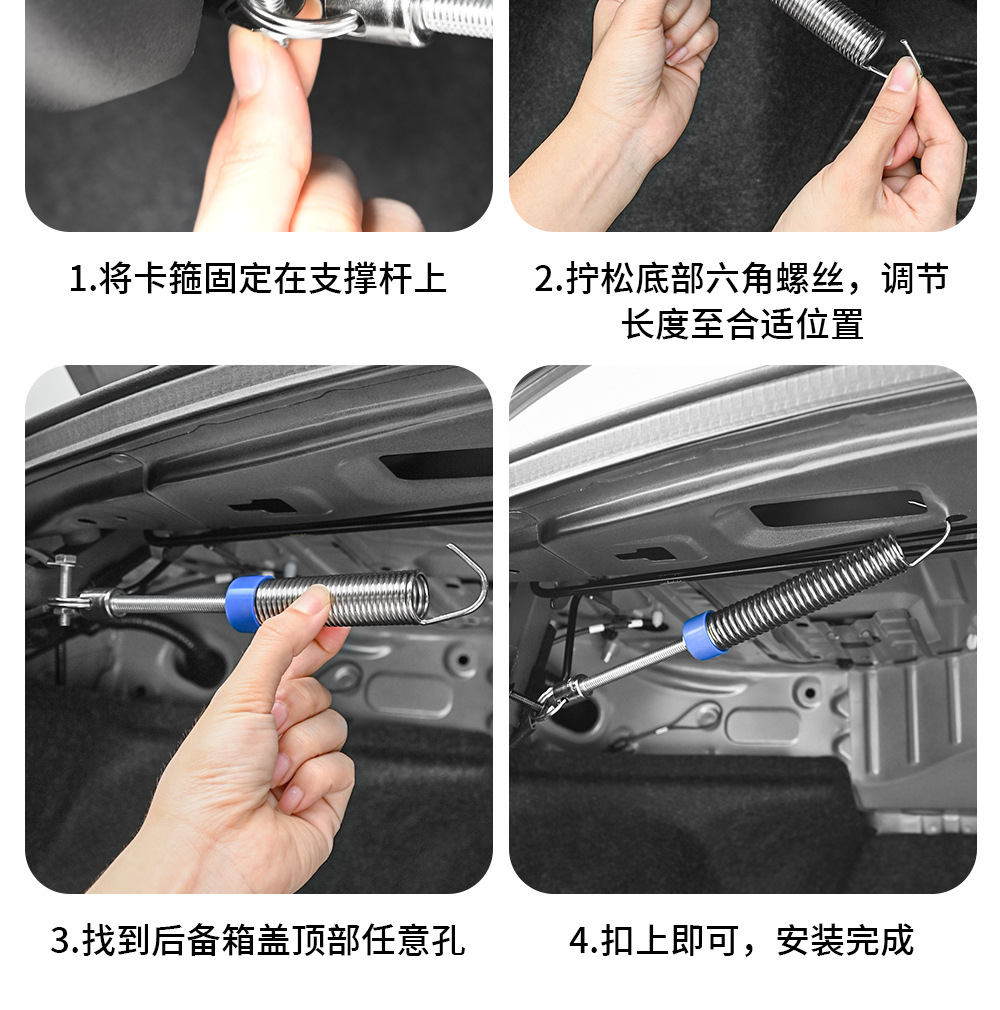 1.将卡箍固定在支撑杆上

2.拧松底部六角螺丝，调节长度至合适位置

3.找到后备箱盖顶部任意孔

4.扣上即可，安装完成