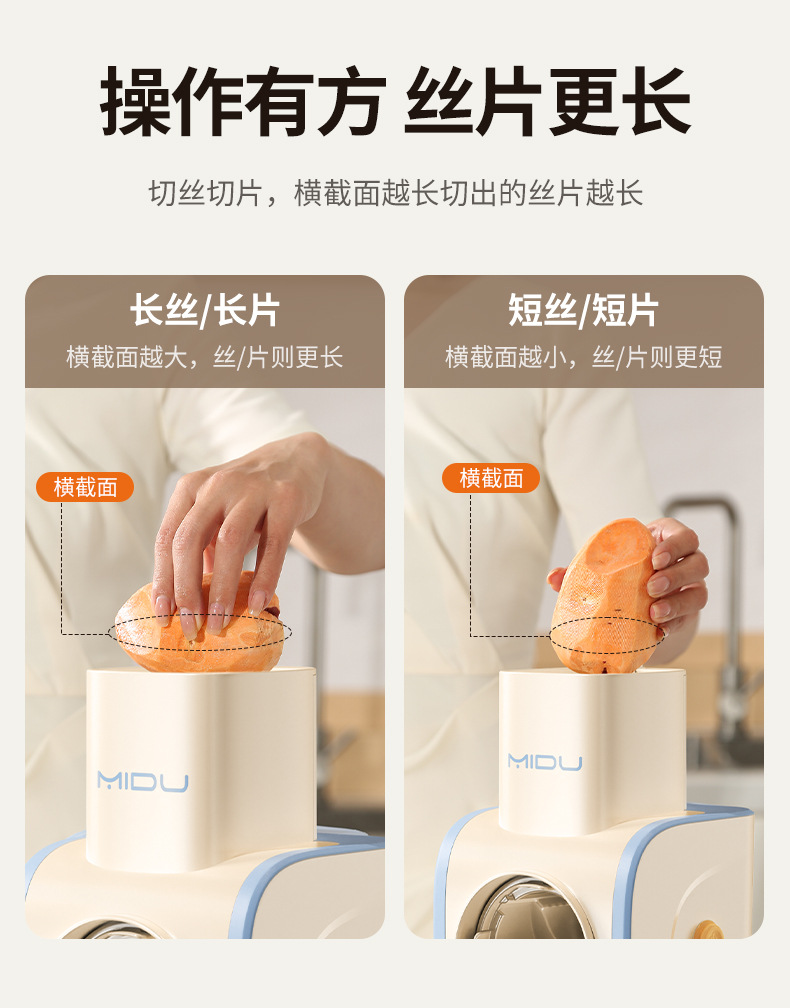 操作有方 丝片更长

切丝切片，横截面越长切出的丝片越长

长丝/长片
横截面越大，丝/片则更长

横截面

MIDU

短丝/短片
横截面越小，丝/片则更短

横截面

MIDU