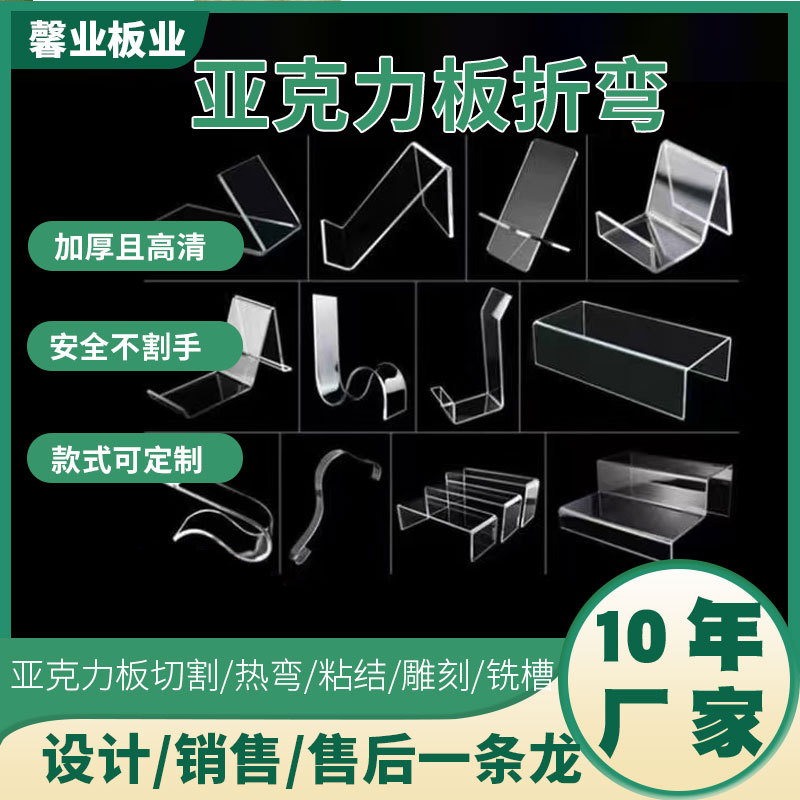 馨业板业

亚克力板折弯

加厚且高清

安全不割手

款式可定制

亚克力板切割/热弯/粘结/雕刻/铣槽

设计/销售/售后一条龙

10年厂家