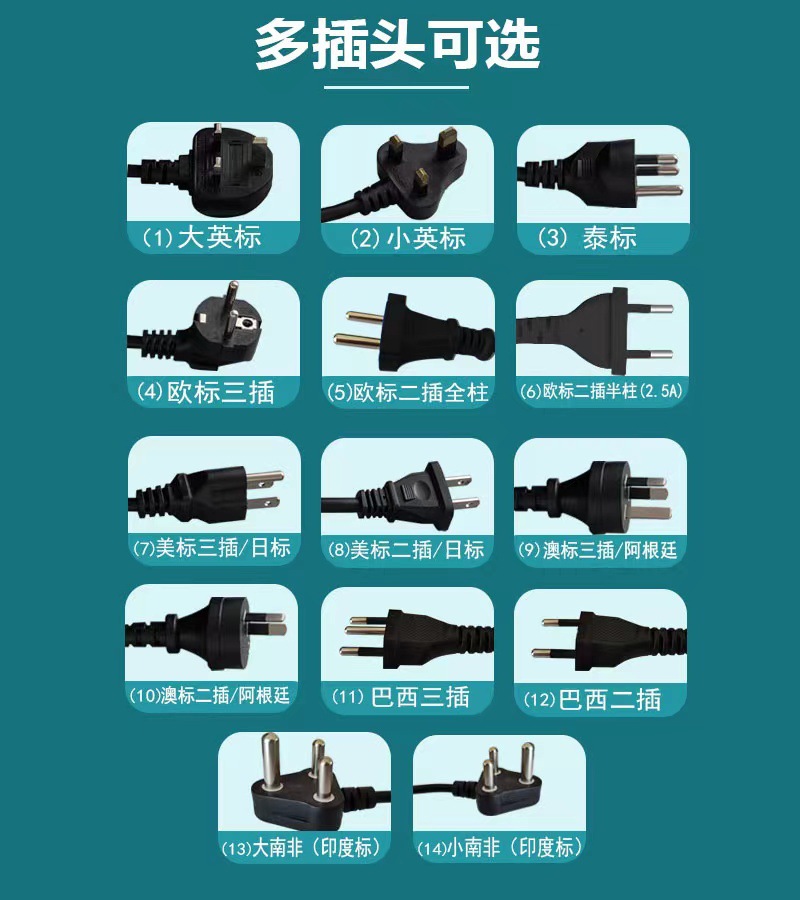 多插头可选

(1)大英标

(2)小英标

(3) 泰标

(4)欧标三插

(5)欧标二插全柱

(6)欧标二插半柱(2.5A)

(7)美标三插/日标

(8)美标二插/日标

(9)澳标三插/阿根廷

(10)澳标二插/阿根廷

(11)巴西三插

(12)巴西二插

(13)大南非(印度标)

(14)小南非(印度标)