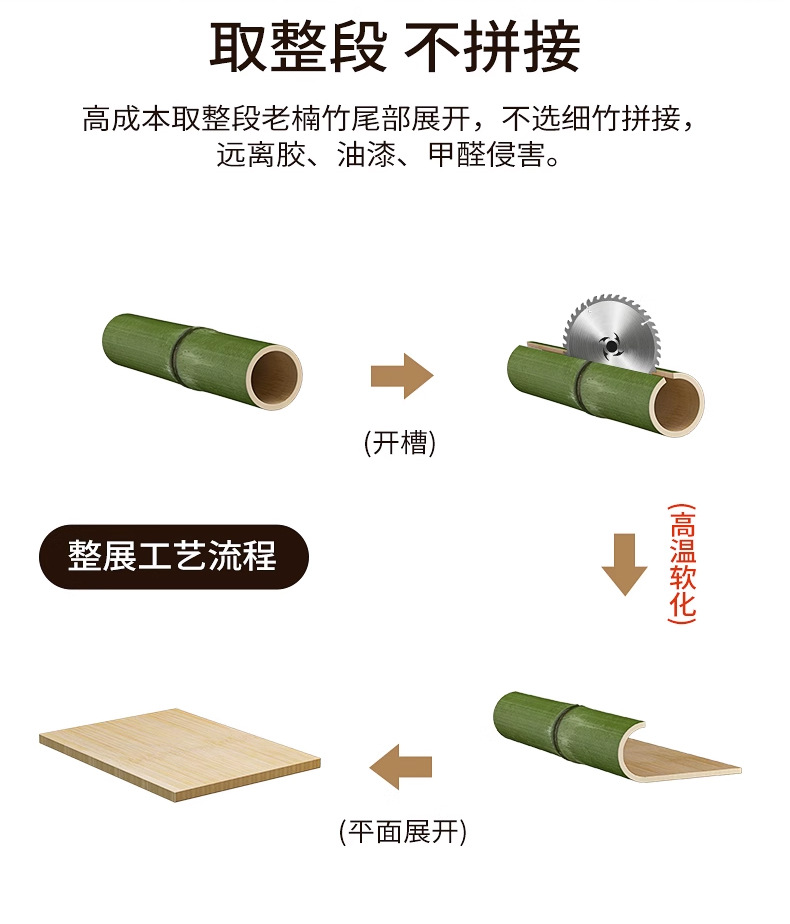 取整段 不拼接

高成本取整段老楠竹尾部展开，不选细竹拼接，远离胶、油漆、甲醛侵害。

(开槽)

整展工艺流程

(高温软化)

(平面展开)