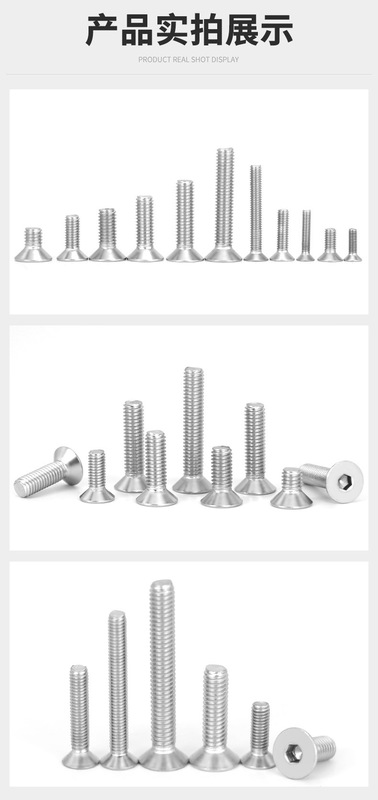 产品实拍展示

PRODUCT REAL SHOT DISPLAY