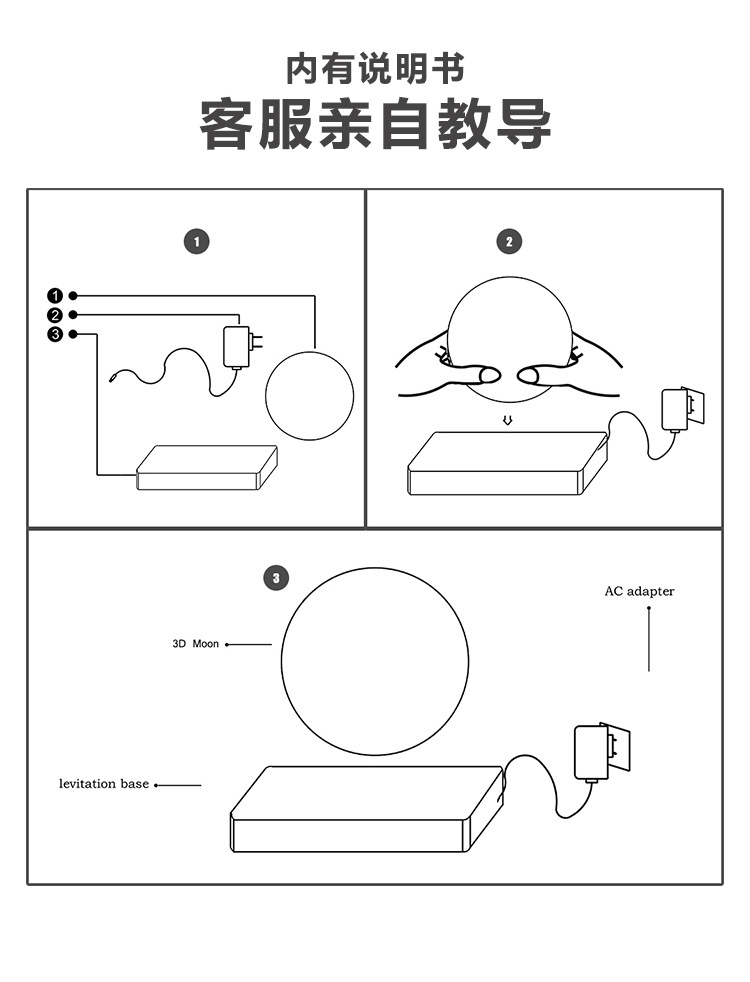 内有说明书
客服亲自教导

1

1
2
3

2

3

3D Moon

AC adapter

levitation base