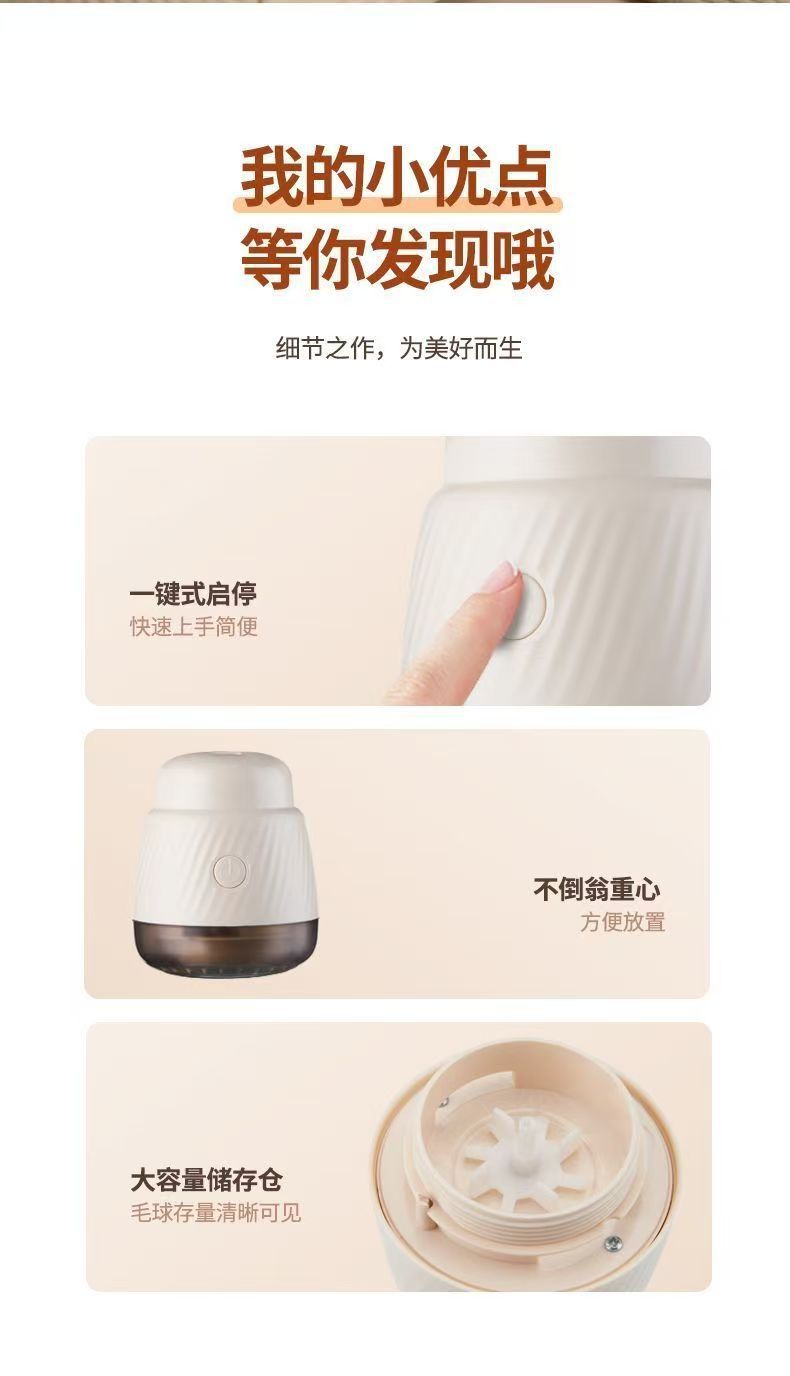 我的小优点
等你发现哦

细节之作，为美好而生

一键式启停
快速上手简便

不倒翁重心
方便放置

大容量储存仓
毛球存量清晰可见