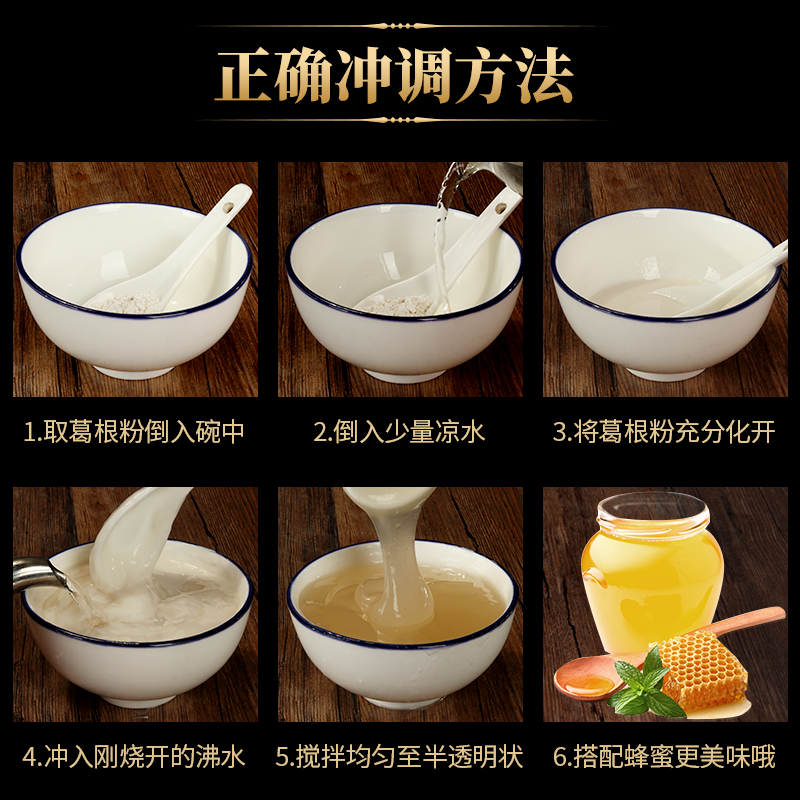 正确冲调方法

1.取葛根粉倒入碗中

2.倒入少量凉水

3.将葛根粉充分化开

4.冲入刚烧开的沸水

5.搅拌均匀至半透明状

6.搭配蜂蜜更美味哦