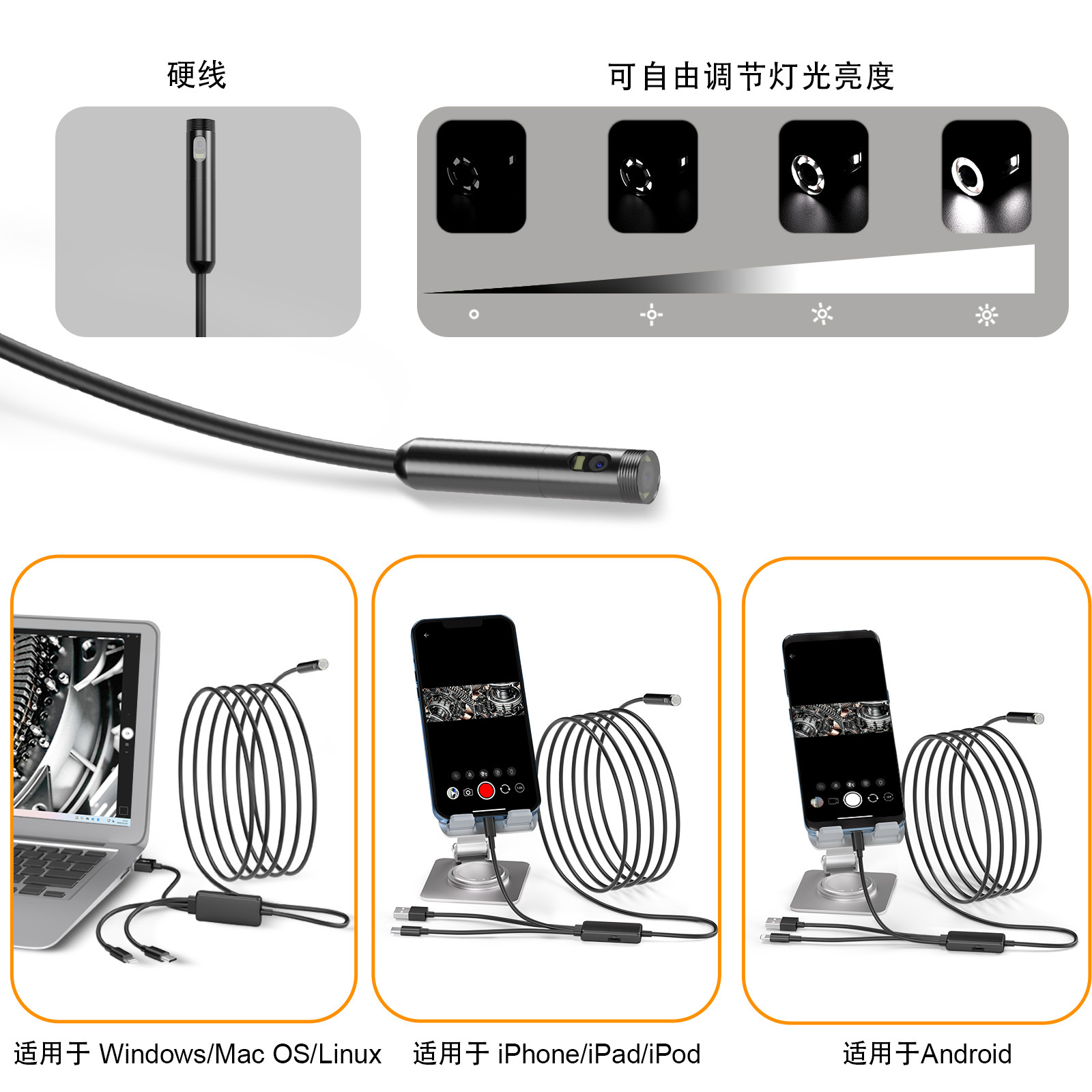 硬线

可自由调节灯光亮度

适用于 Windows/Mac OS/Linux

适用于 iPhone/iPad/iPod

适用于Android