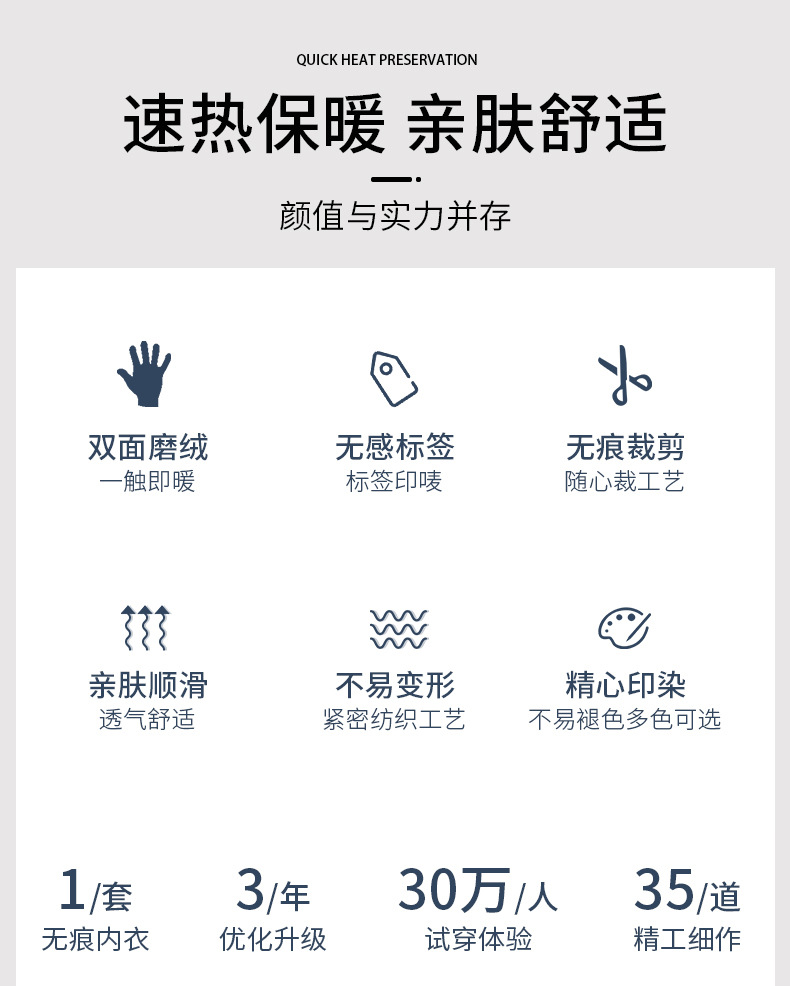 QUICK HEAT PRESERVATION

速热保暖 亲肤舒适

颜值与实力并存

双面磨绒
一触即暖

无感标签
标签印唛

无痕裁剪
随心裁工艺

亲肤顺滑
透气舒适

不易变形
紧密纺织工艺

精心印染
不易褪色多色可选

1/套
无痕内衣

3/年
优化升级

30万/人
试穿体验

35/道
精工细作