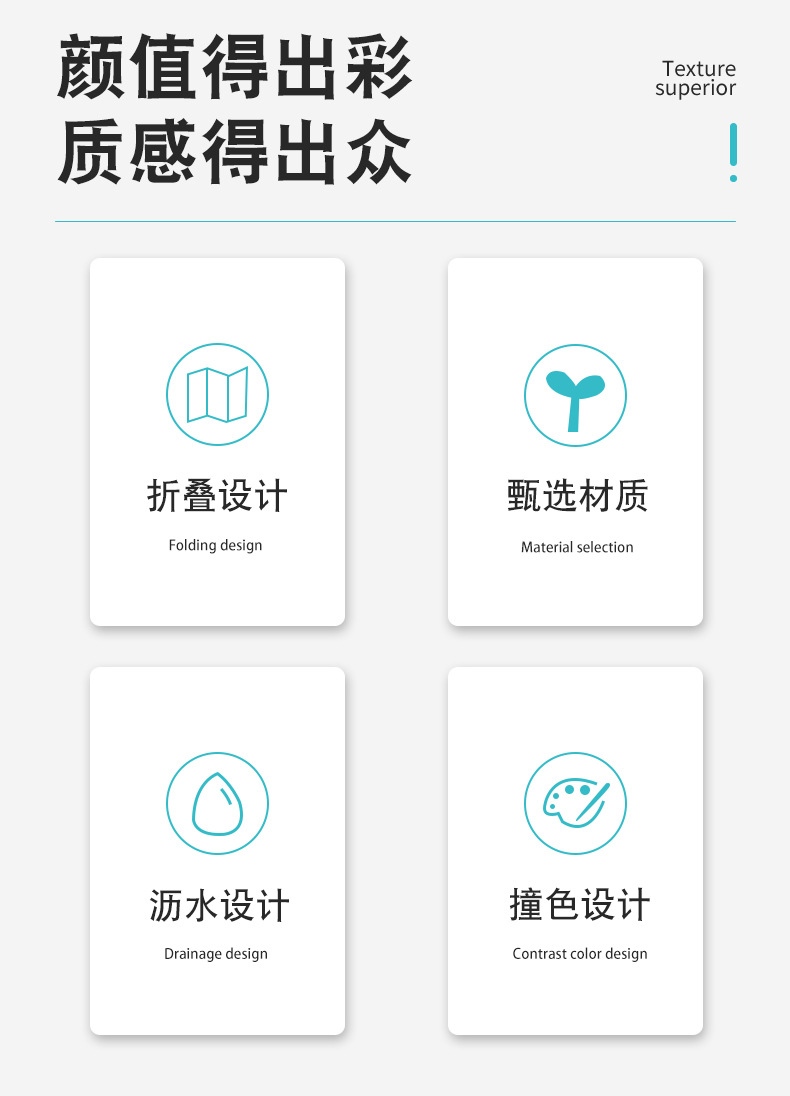 颜值得出彩
质感得出众

Texture
superior

折叠设计
Folding design

甄选材质
Material selection

沥水设计
Drainage design

撞色设计
Contrast color design