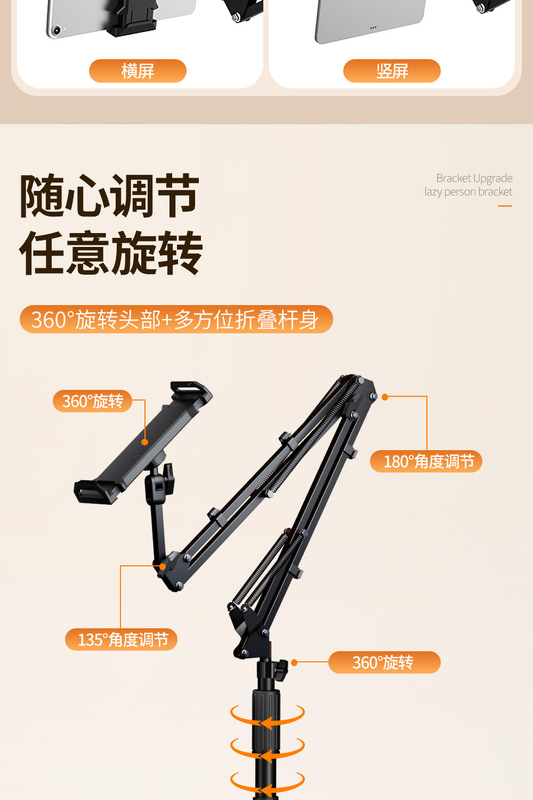 横屏

竖屏

随心调节
任意旋转

Bracket Upgrade
lazy person bracket

360°旋转头部+多方位折叠杆身

360°旋转

180°角度调节

135°角度调节

360°旋转