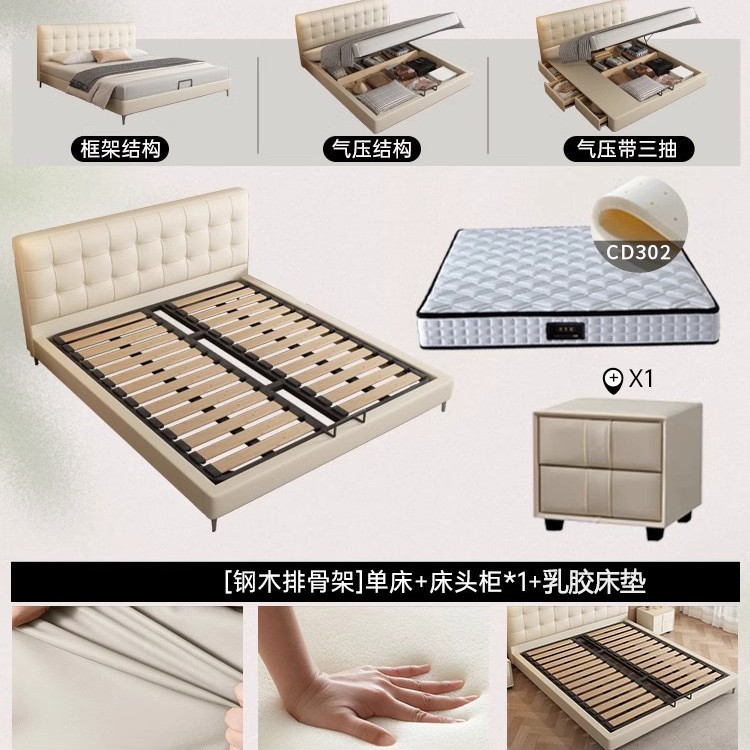 框架结构

气压结构

气压带三抽

CD302

X1

[钢木排骨架]单床+床头柜*1+乳胶床垫