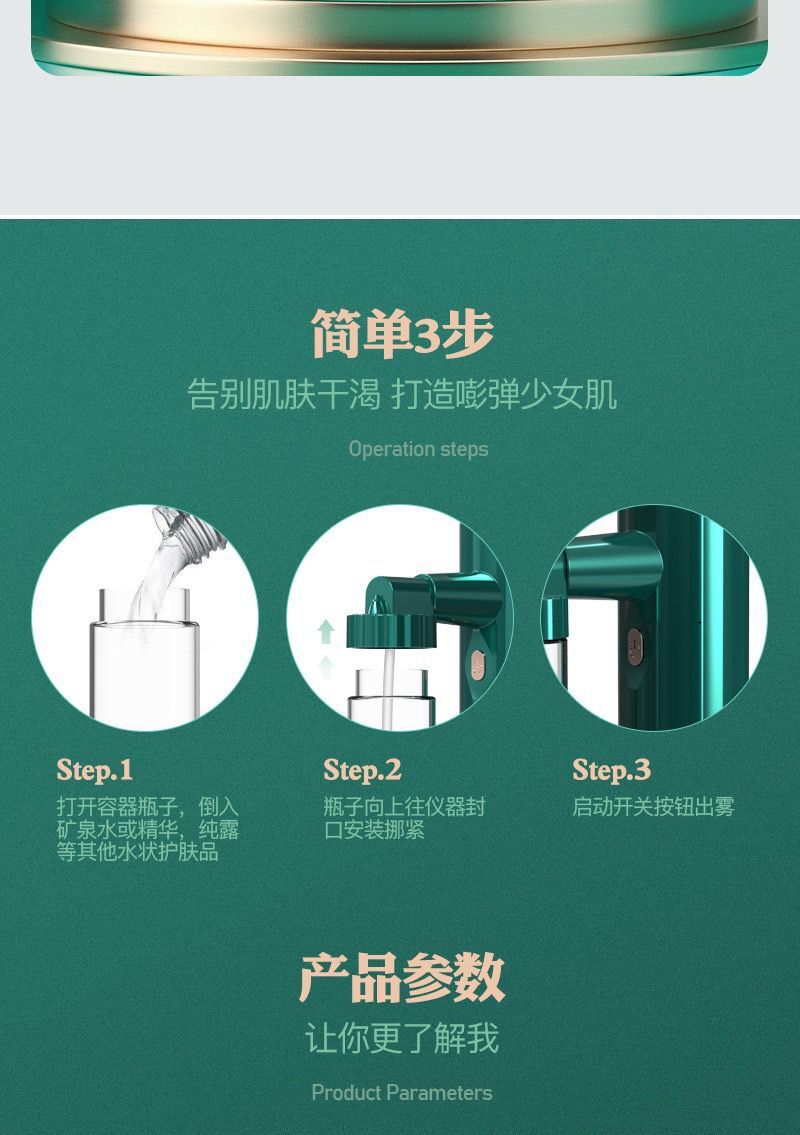 简单3步
告别肌肤干渴 打造嘭弹少女肌
Operation steps

Step.1
打开容器瓶子，倒入矿泉水或精华，纯露等其他水状护肤品

Step.2
瓶子向上往仪器封口安装挪紧

Step.3
启动开关按钮出雾

产品参数
让你更了解我
Product Parameters