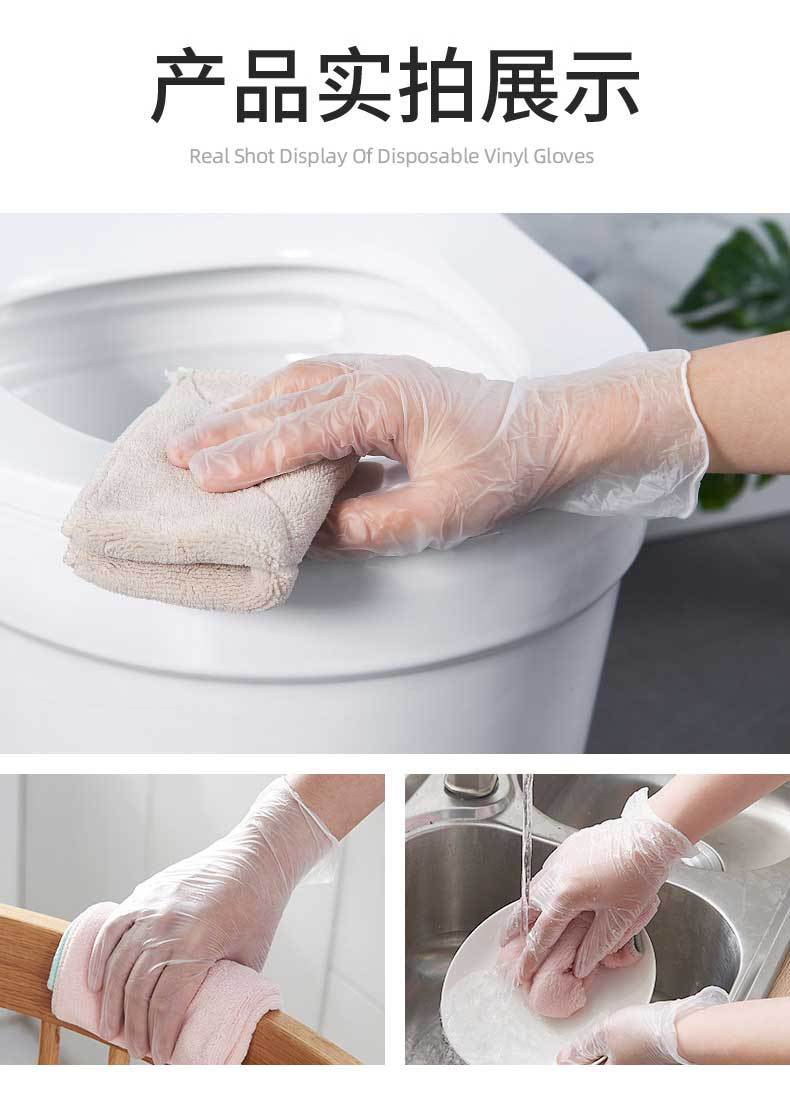 产品实拍展示

Real Shot Display Of Disposable Vinyl Gloves