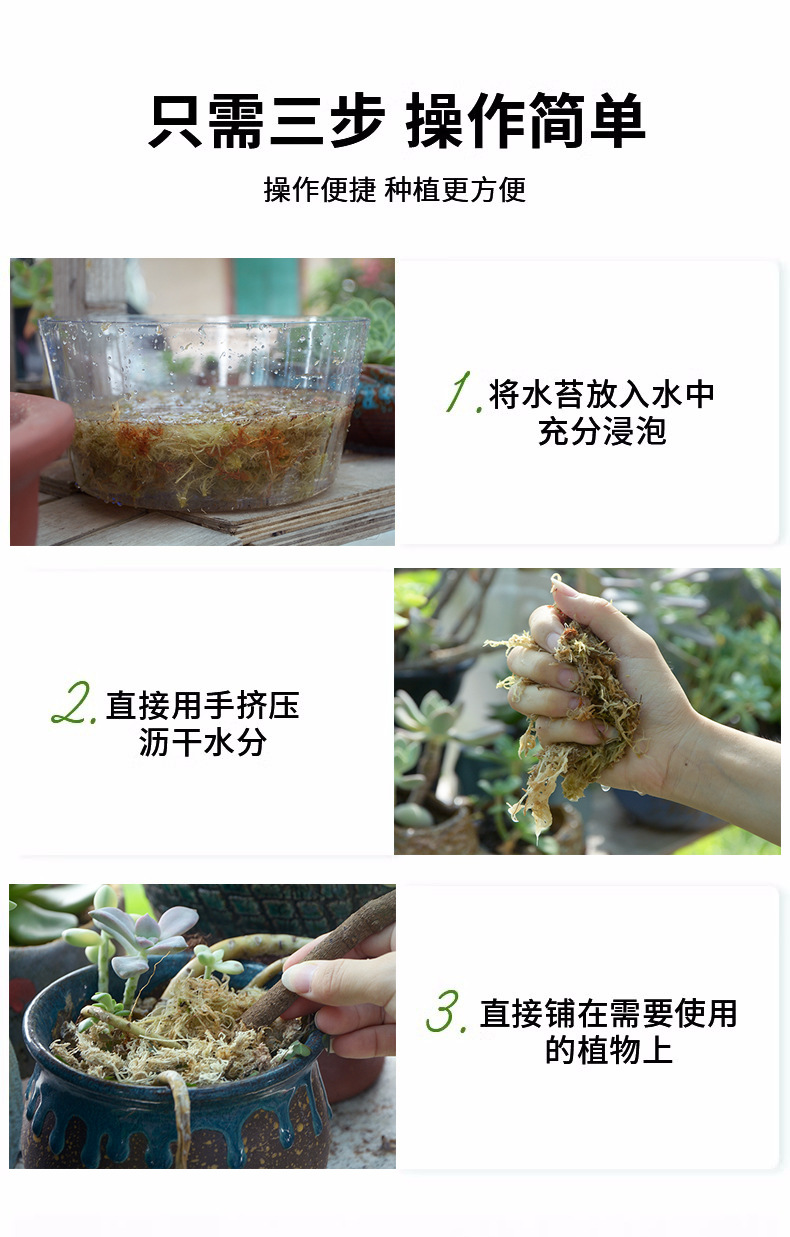 只需三步 操作简单

操作便捷 种植更方便

1. 将水苔放入水中充分浸泡

2. 直接用手挤压沥干水分

3. 直接铺在需要使用的植物上