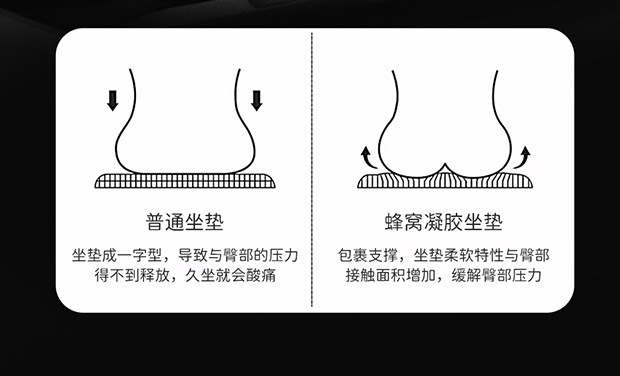 普通坐垫

坐垫成一字型，导致与臀部的压力得不到释放，久坐就会酸痛

蜂窝凝胶坐垫

包裹支撑，坐垫柔软特性与臀部接触面积增加，缓解臀部压力