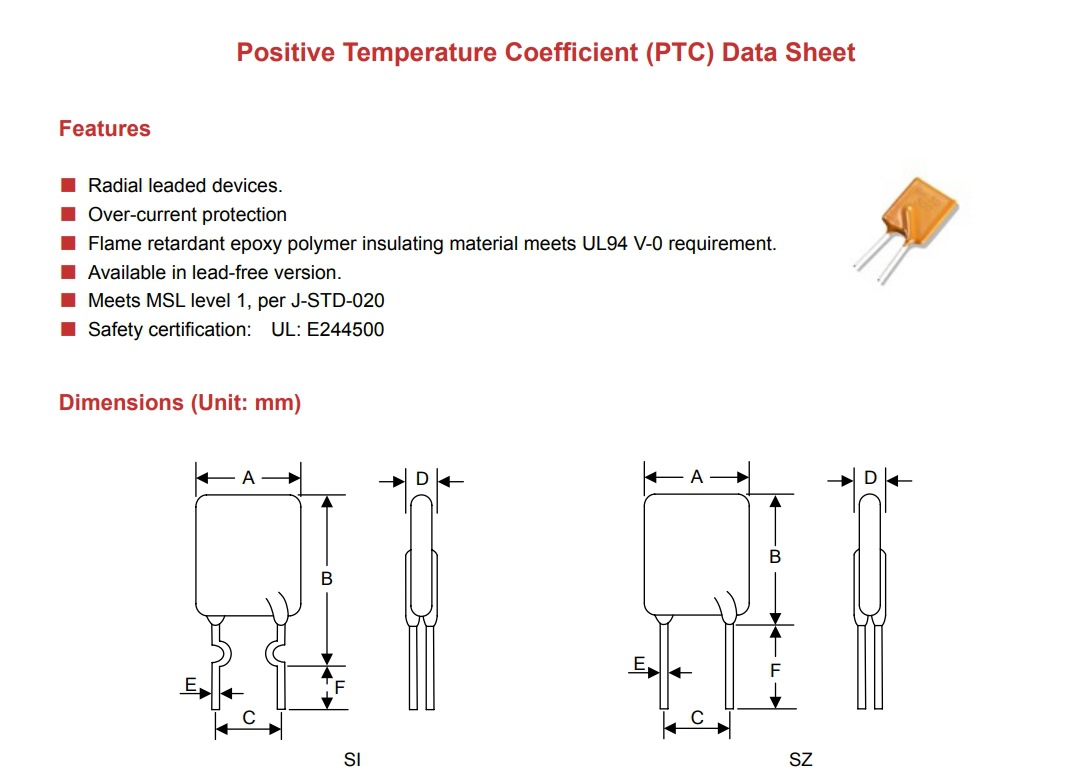 Positive Temperature Coefficient (PTC) Data Sheet

Features

■ Radial leaded devices.
■ Over-current protection
■ Flame retardant epoxy polymer insulating material meets UL94 V-0 requirement.
■ Available in lead-free version.
■ Meets MSL level 1, per J-STD-020
■ Safety certification: UL: E244500

Dimensions (Unit: mm)

A
D
B
E
F
C
SI

A
D
B
E
F
C
SZ